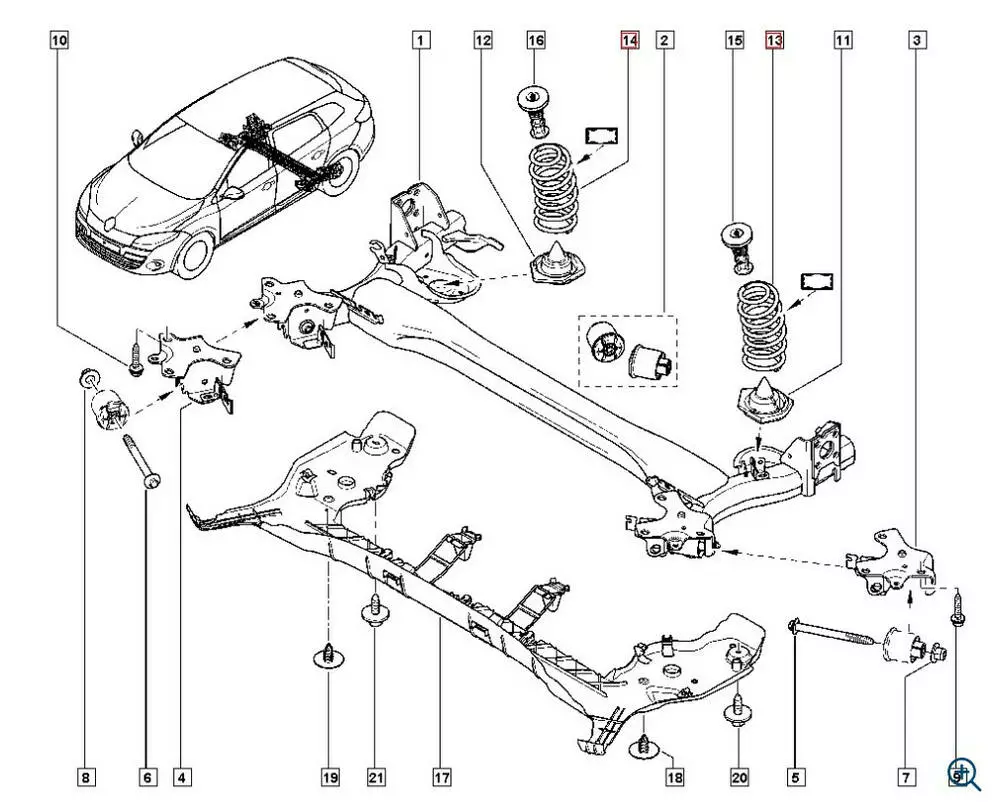 10
1
12
16
14
2
15
13
11
3
8
6
4
19
21
17
18
20
5
7
9