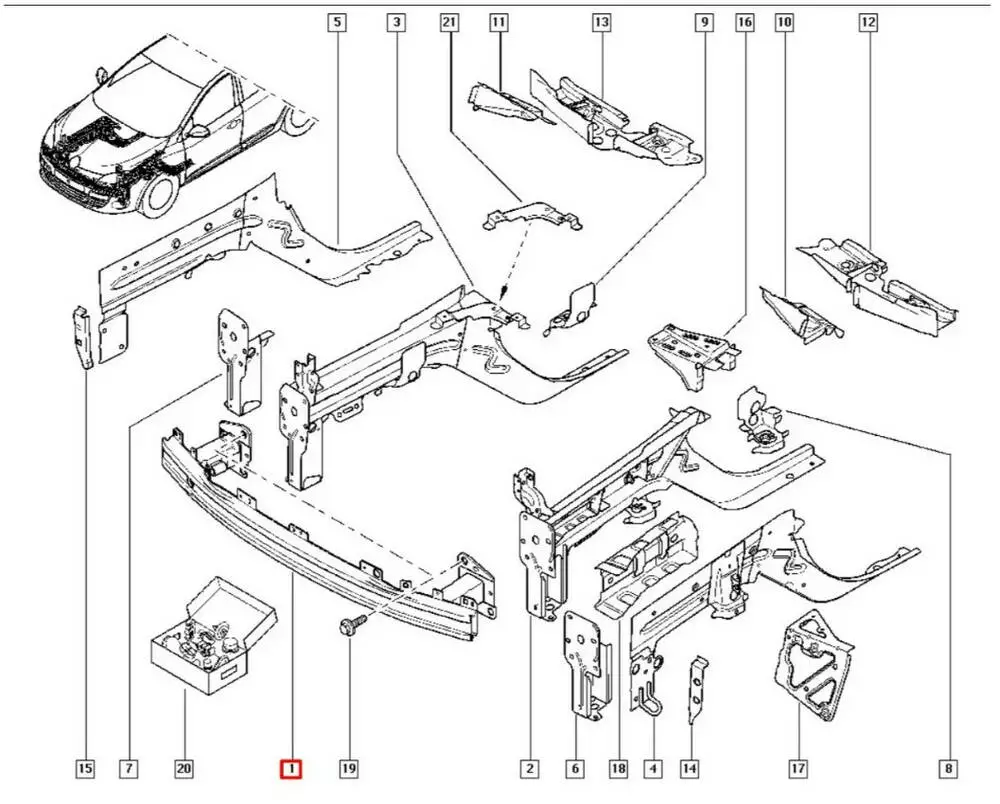 5
3
21
11
13
9
16
10
12
15
7
20
1
19
2
6
18
4
14
17
8