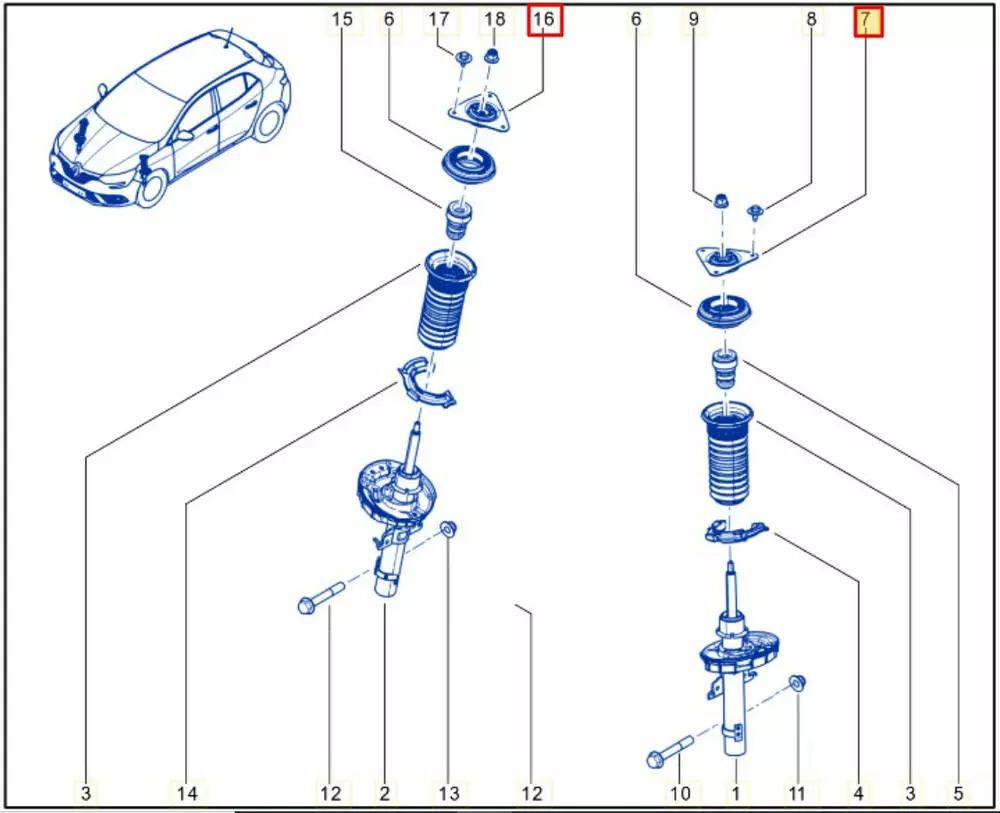 15 6 17 18 16 6 9 8 7

3 14 12 2 13 12 10 1 11 4 3 5