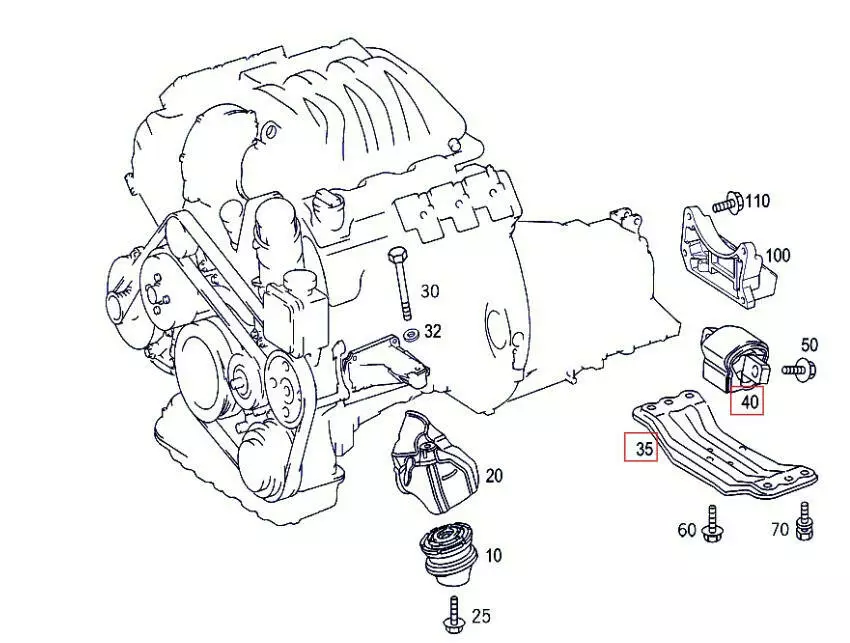 110
100
30
32
50
40
35
20
60
70
10
25