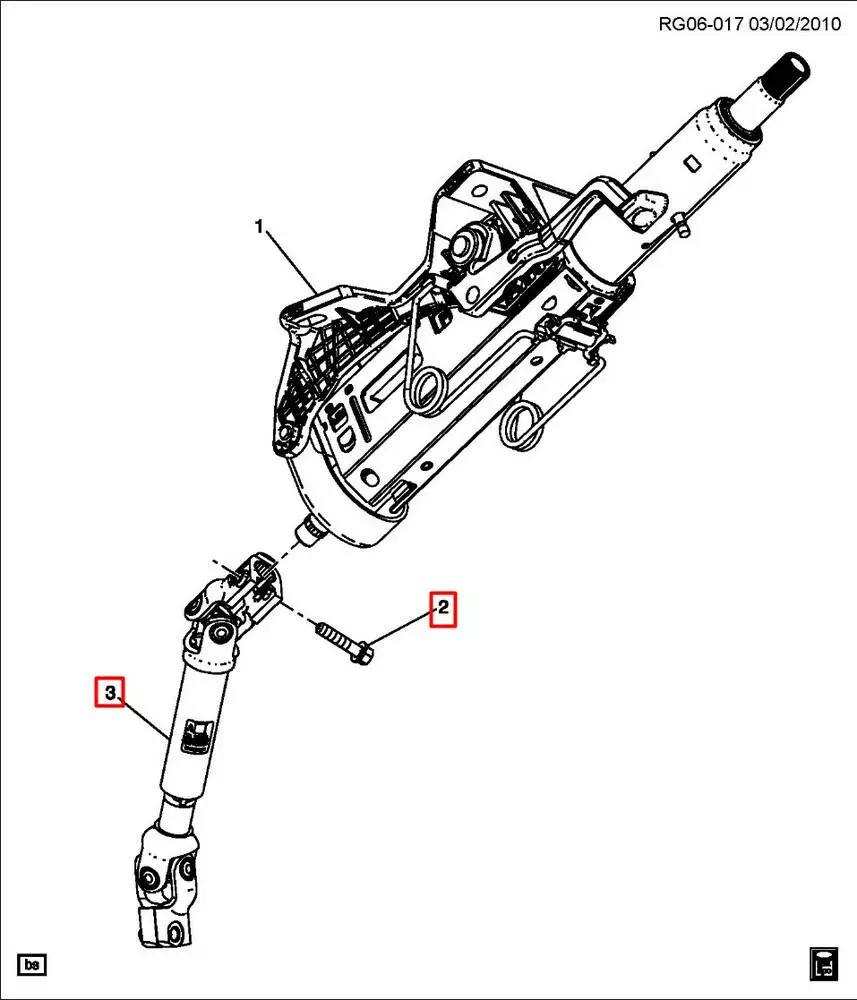 RG06-017 03/02/2010

1

2

3

bs