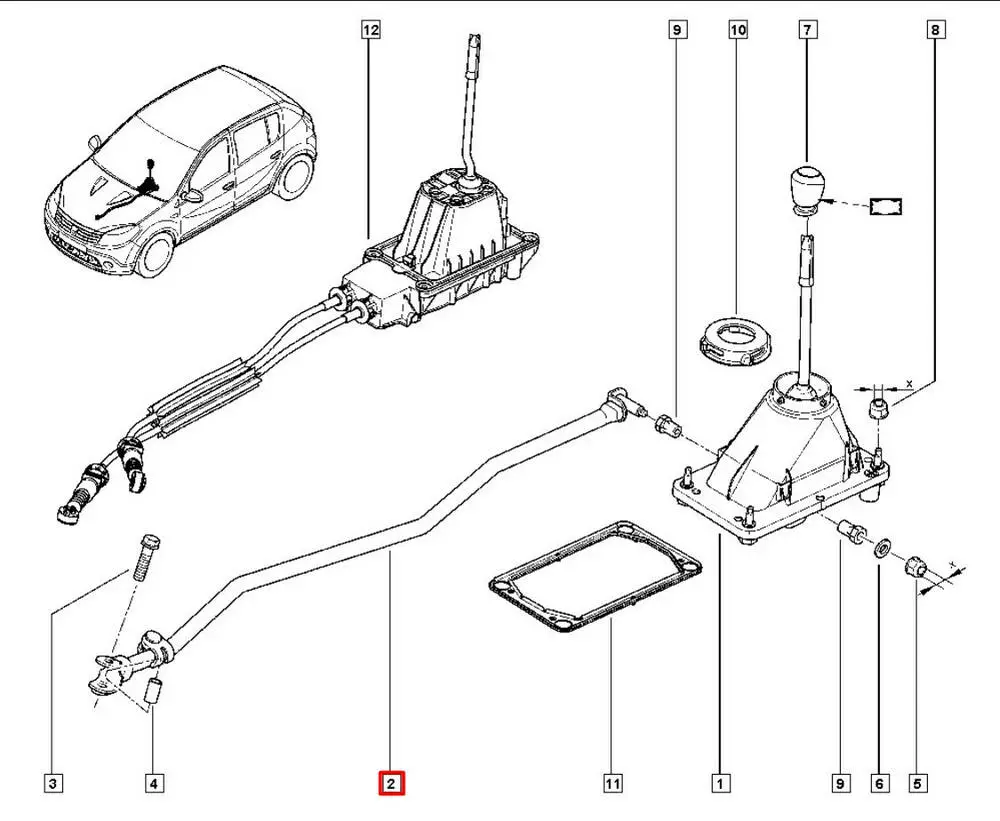 12
9
10
7
8
x
x
3
4
2
11
1
9
6
5