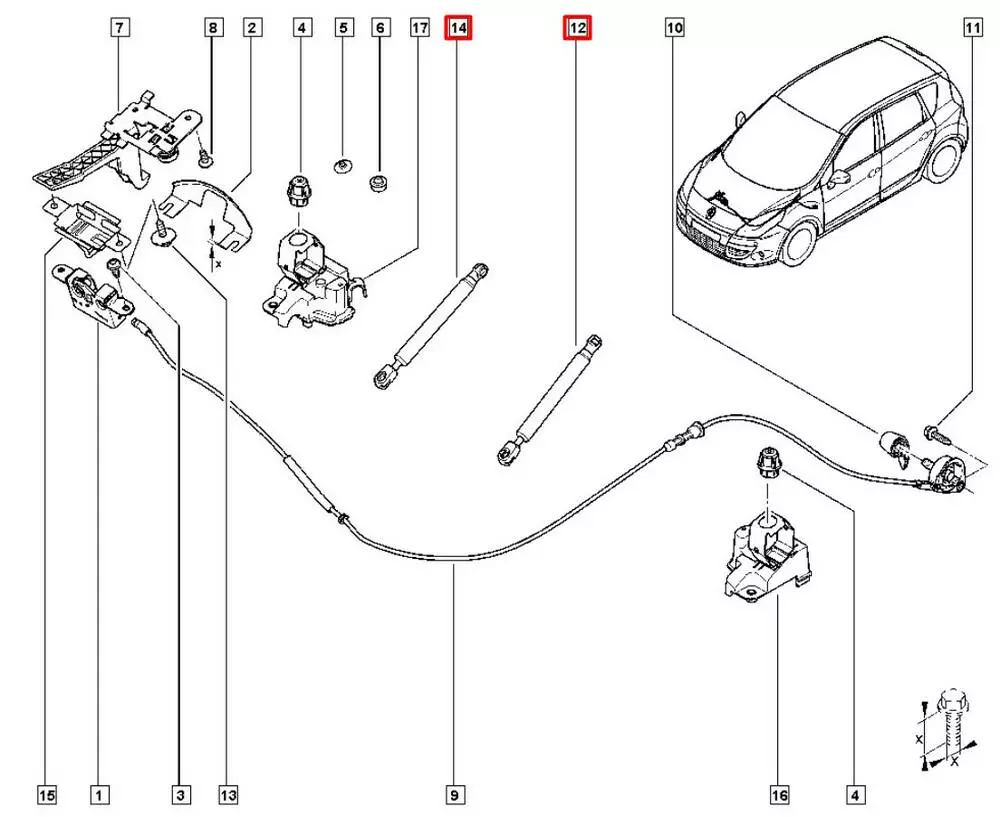 7
8
2
4
5
6
17
14
12
10
11
x
15
1
3
13
9
16
4
x
x