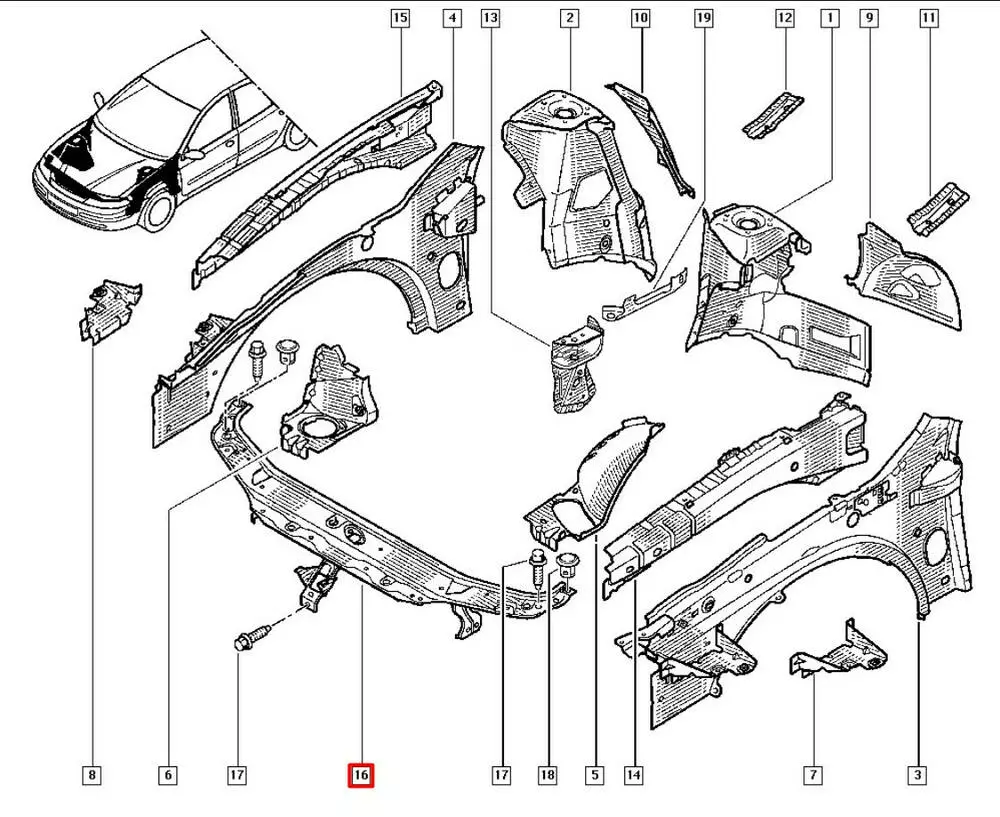 15
4
13
2
10
19
12
1
9
11

8
6
17
16
17
18
5
14
7
3