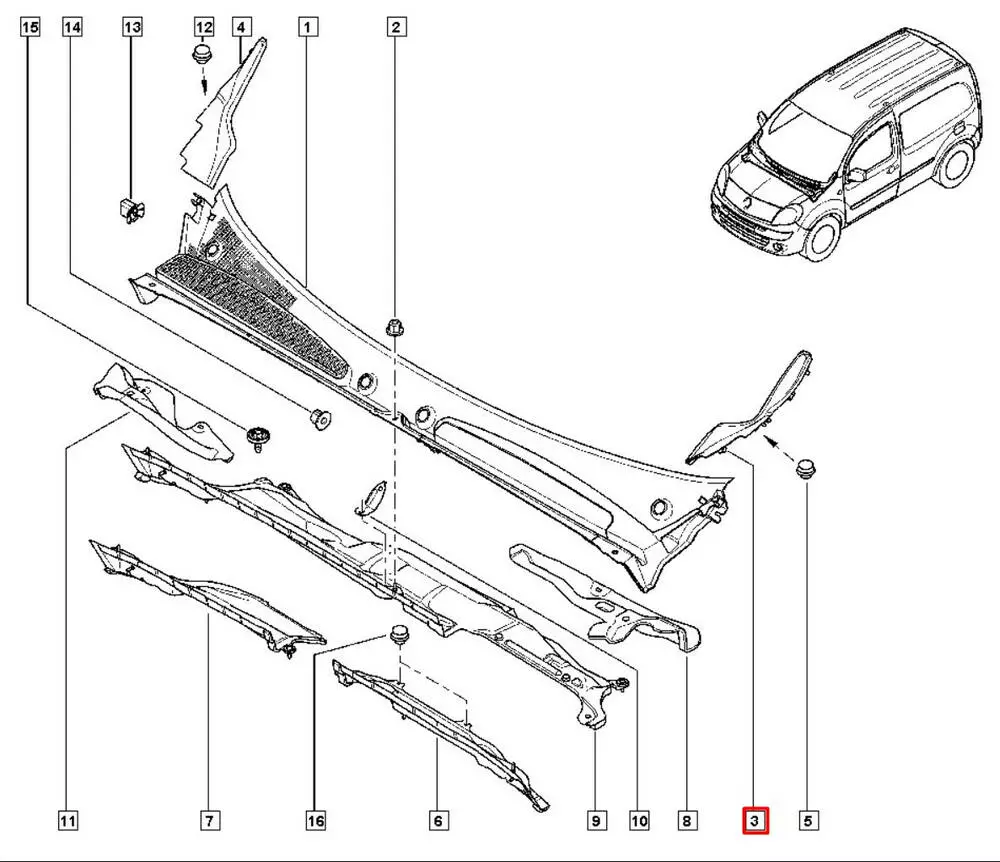 15
14
13
12
4
1
2
11
7
16
6
9
10
8
3
5