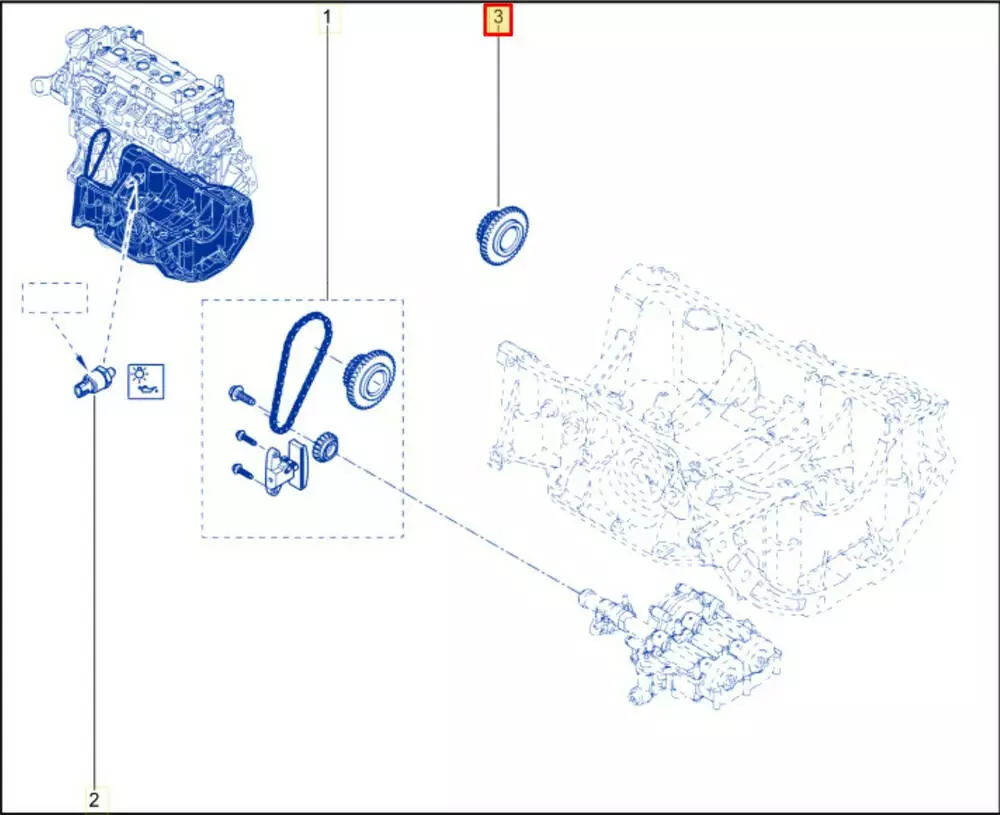 1
3
2