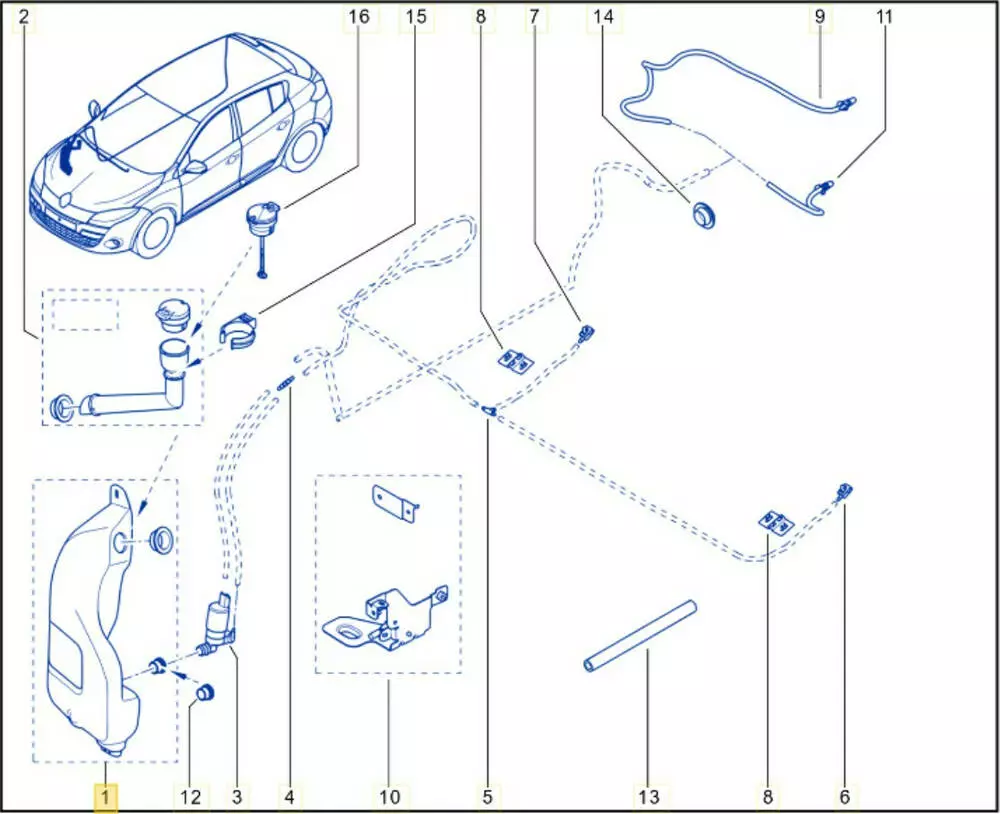 2
16
15
8
7
14
9
11
1
12
3
4
10
5
13
8
6