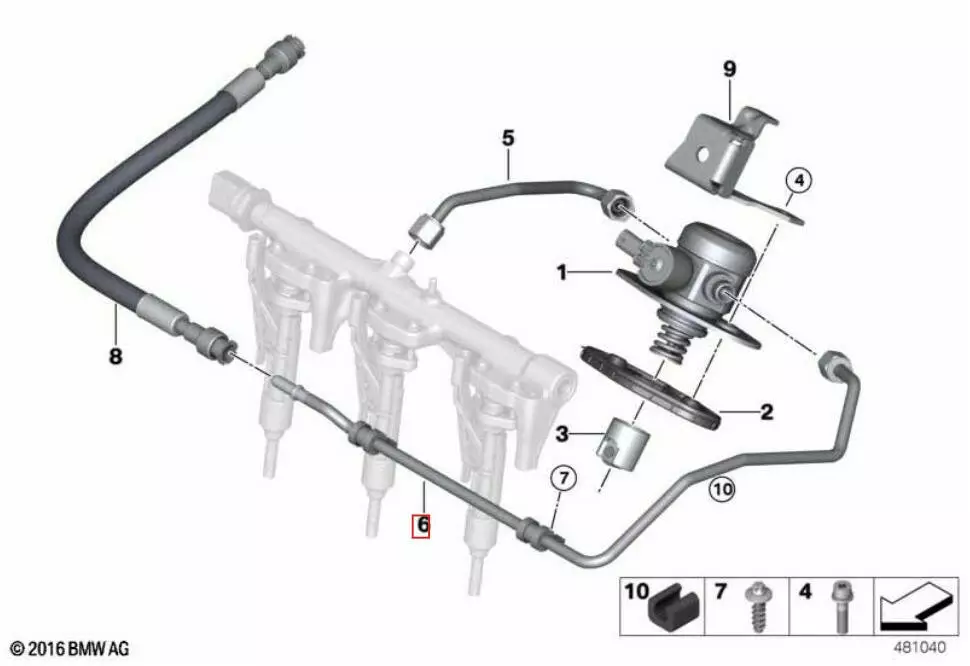 9
5
4
1
8
2
3
7
10
6
10
7
4
© 2016 BMW AG
481040