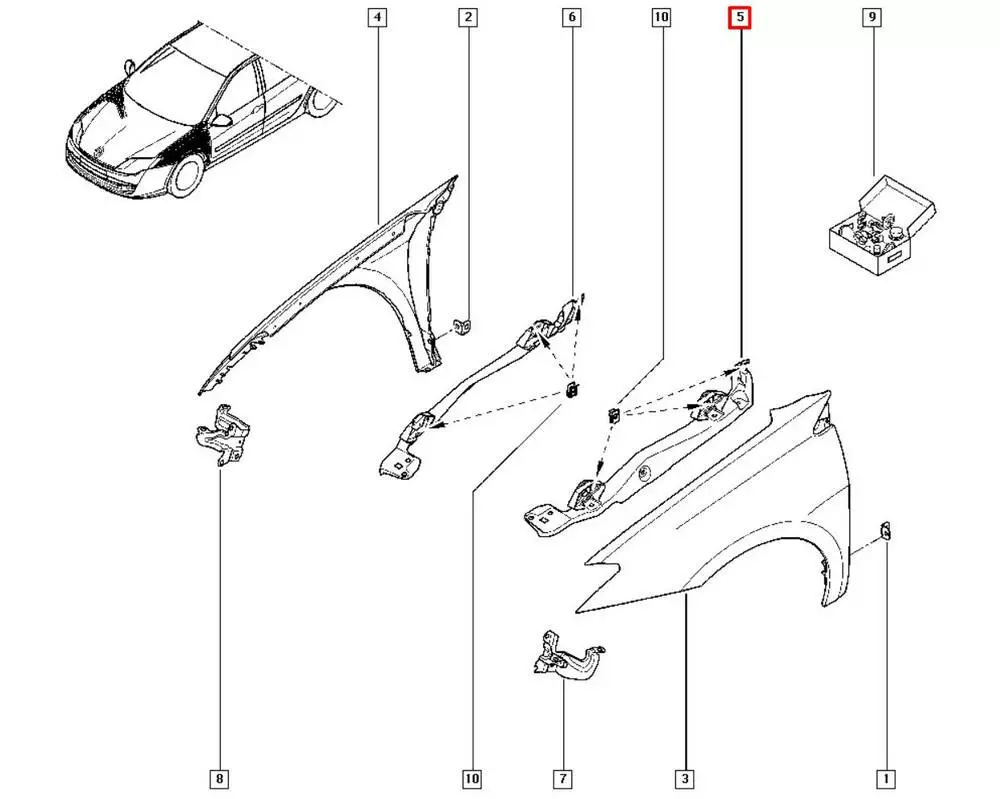 4
2
6
10
5
9
8
10
7
3
1