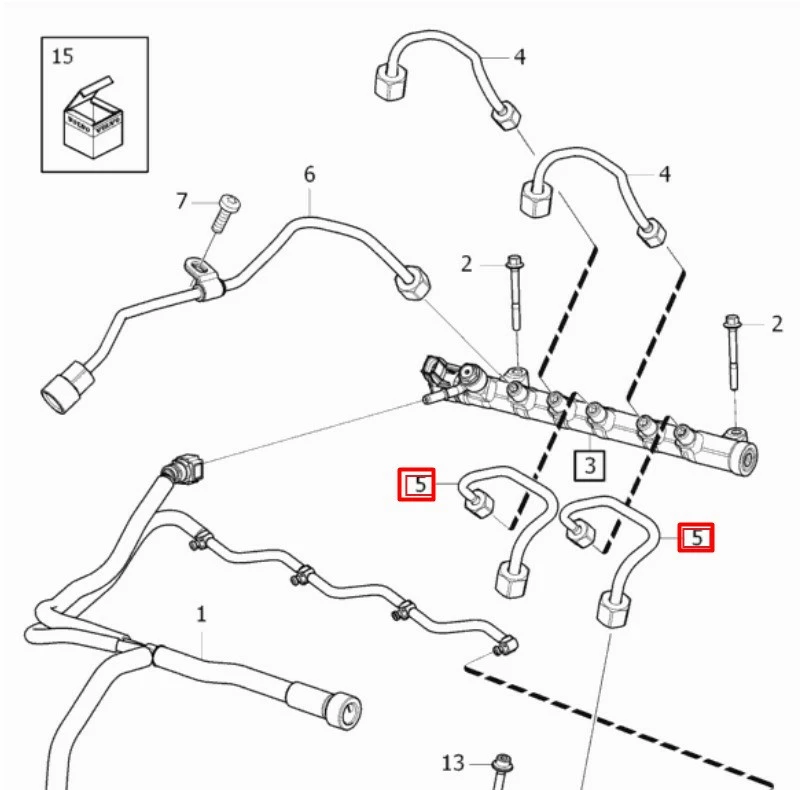 15
VOLVO
VOLVO
4
4
6
7
2
2
3
5
5
1
13