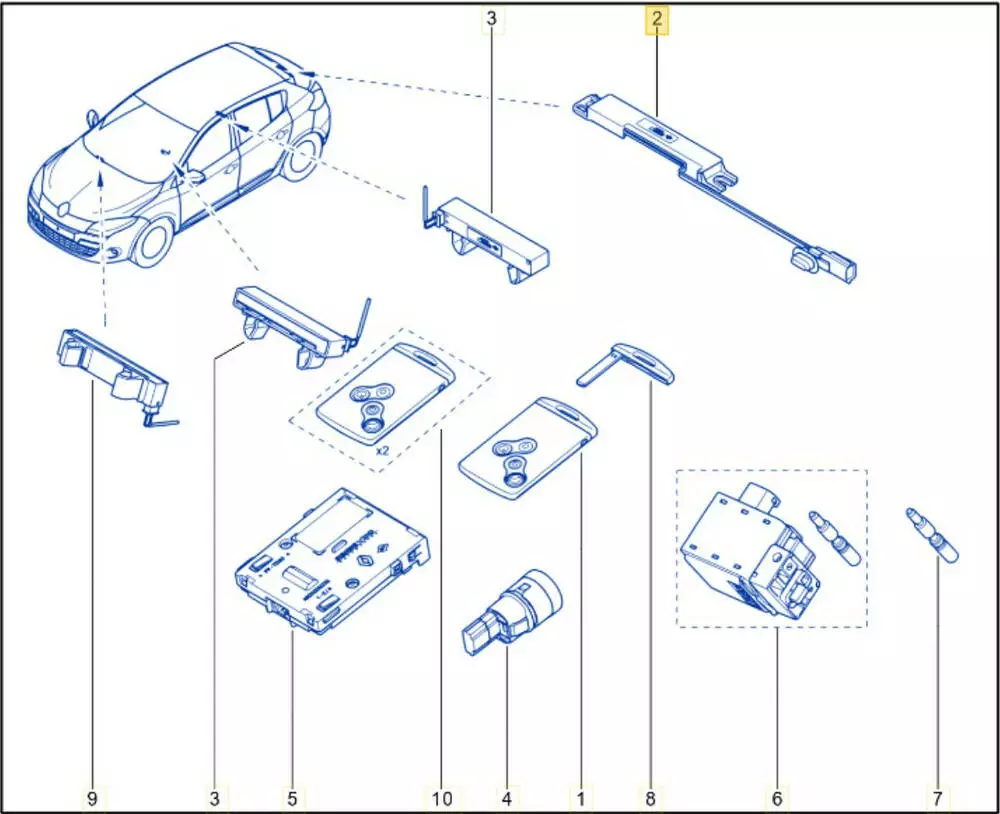 3
2
x2
9
3
5
10
4
1
8
6
7