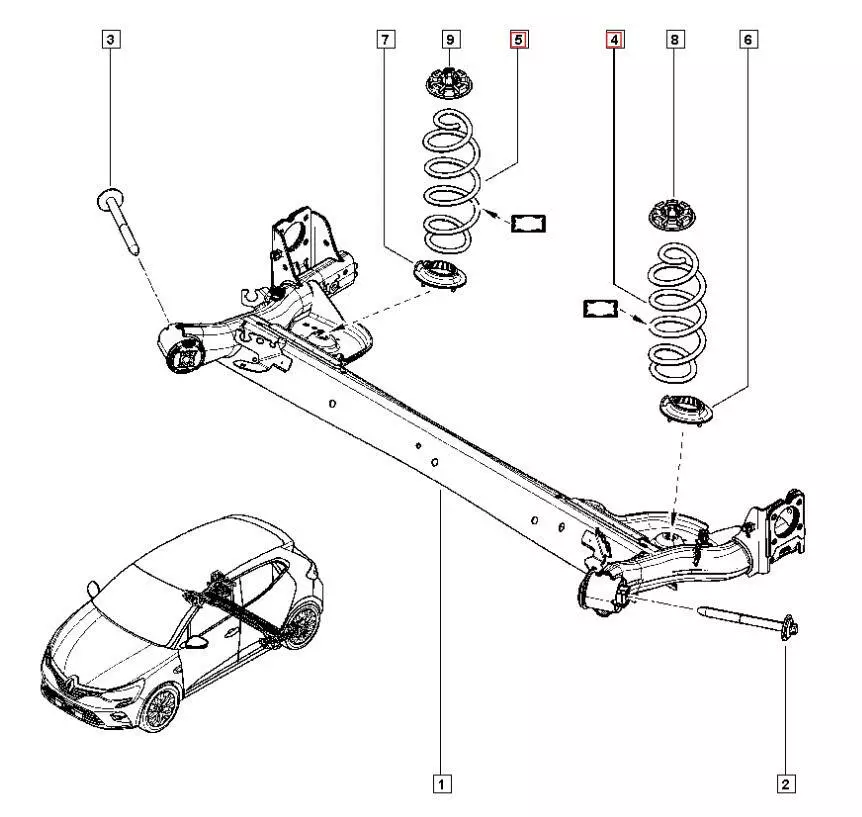 3
7
9
5
4
8
6
1
2