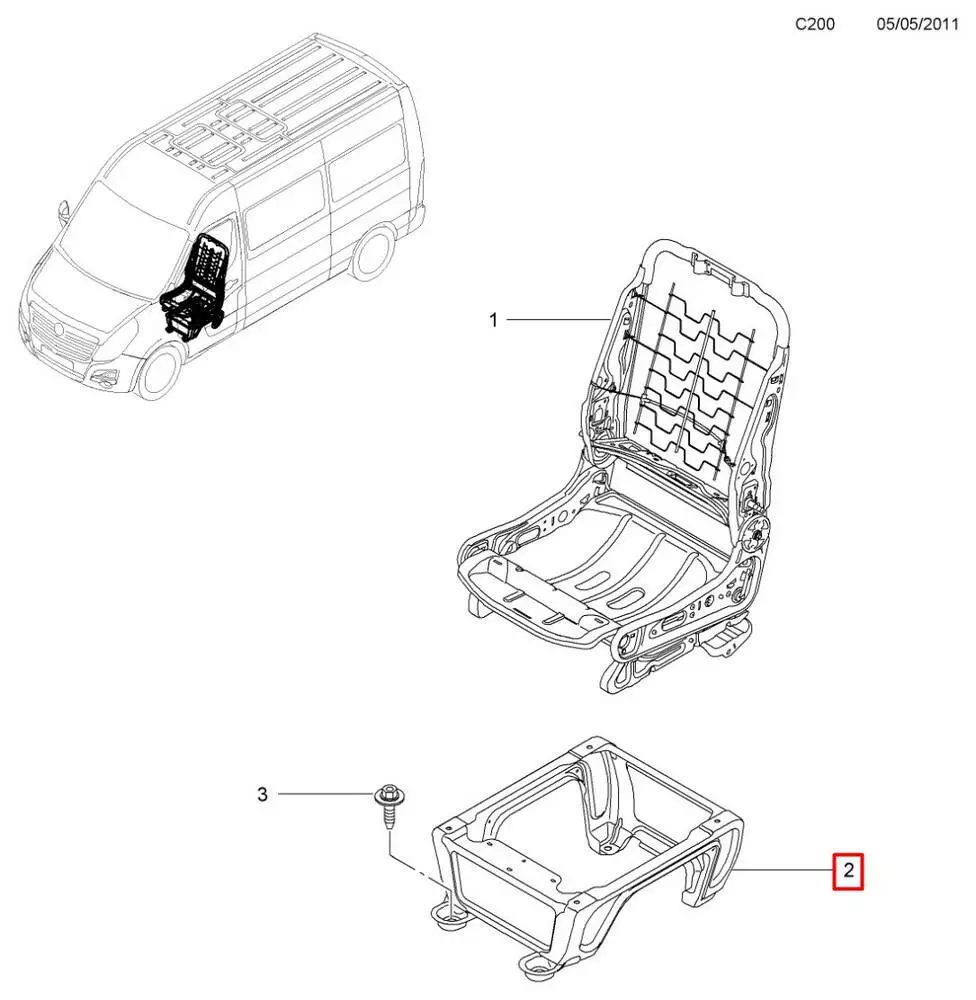 C200 05/05/2011

1

3

2