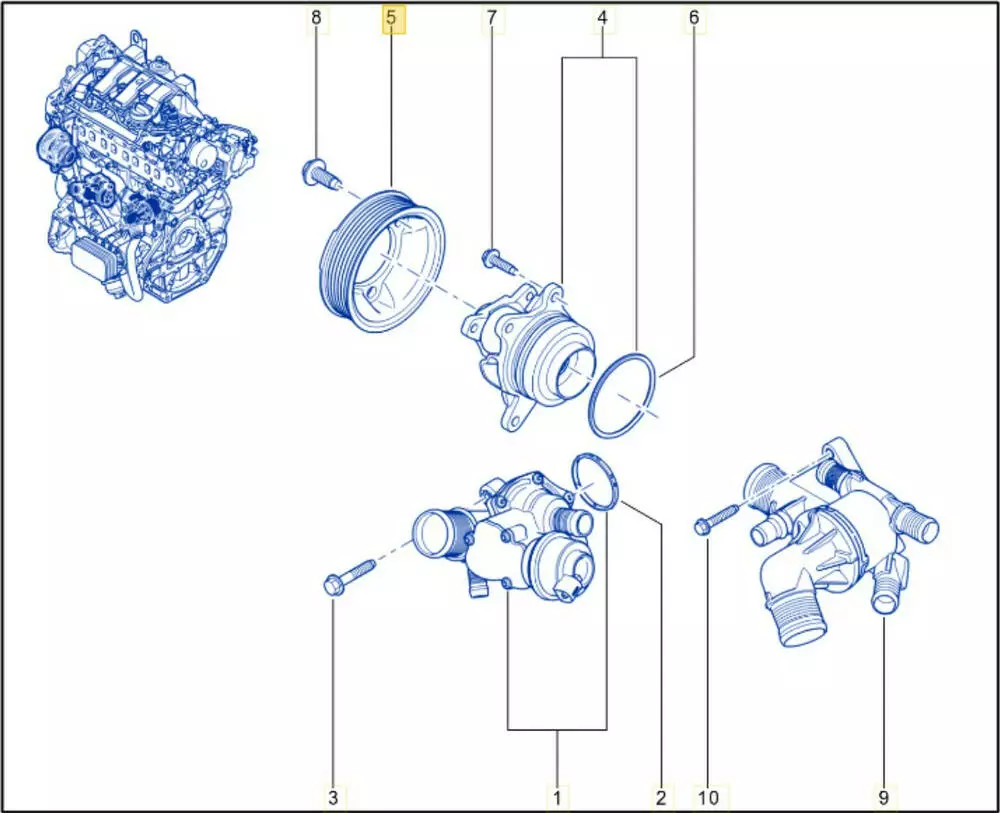 8
5
7
4
6
3
1
2
10
9