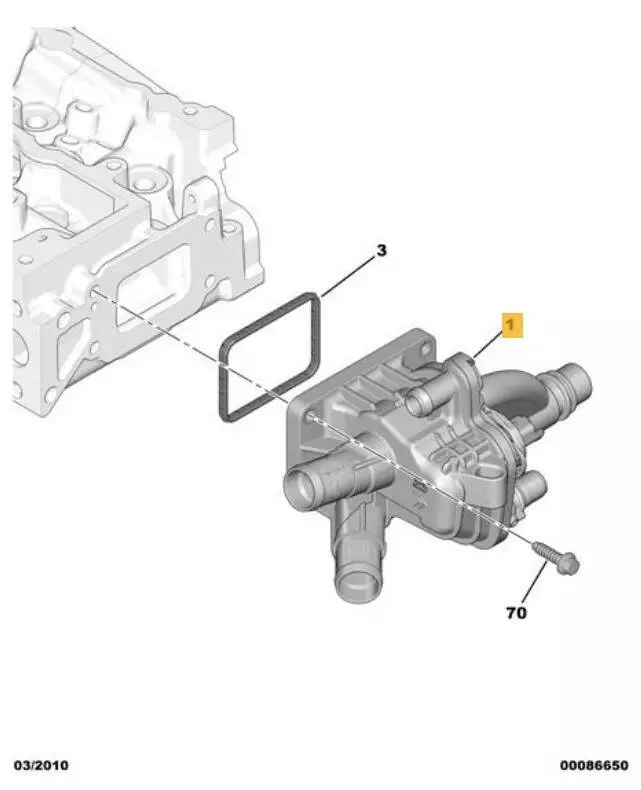 3

1

70

03/2010

00086650