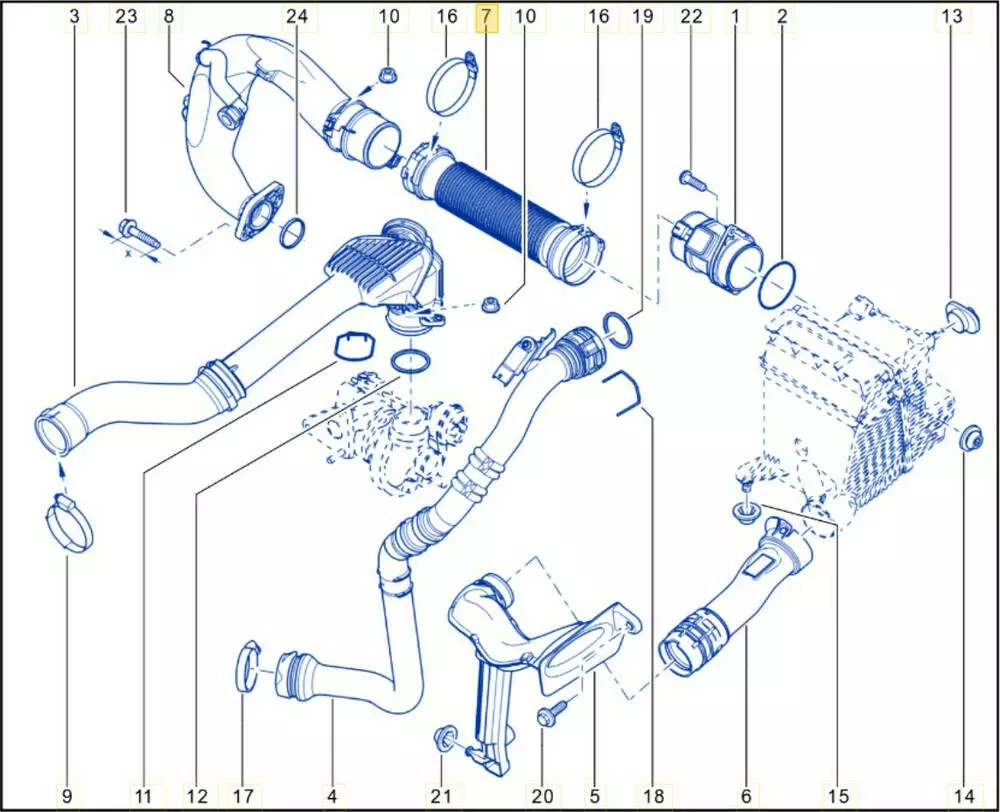 3 23 8 24 10 16 7 10 16 19 22 1 2 13

x

9 11 12 17 4 21 20 5 18 6 15 14