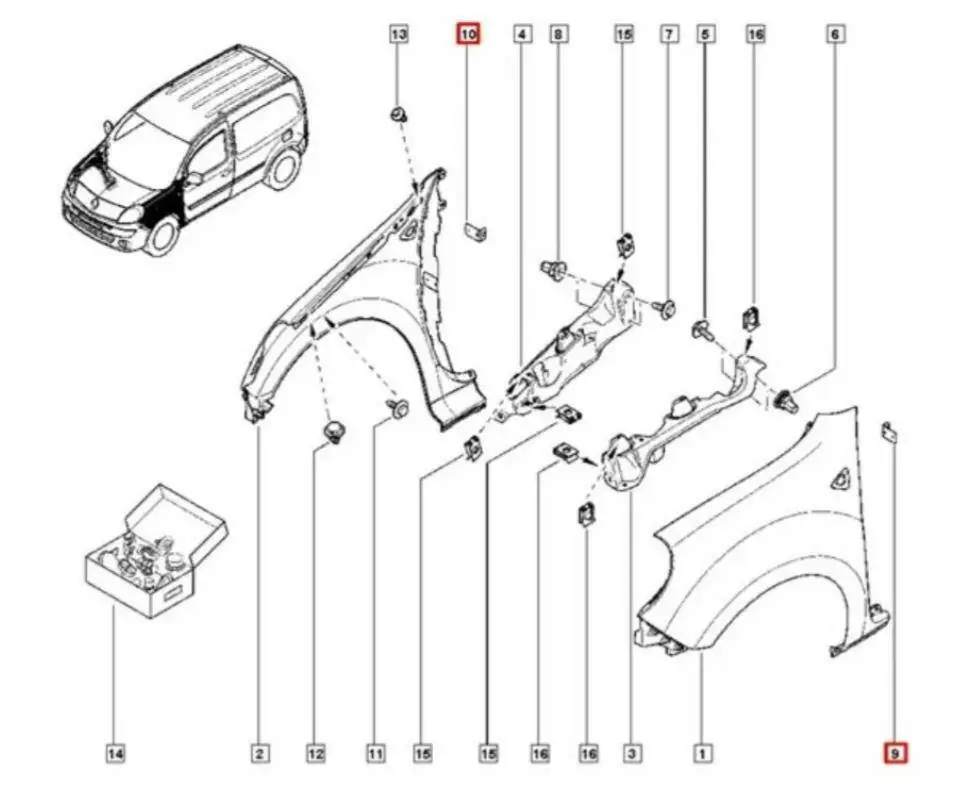 13
10
4
8
15
7
5
16
6
14
2
12
11
15
15
16
16
3
1
9