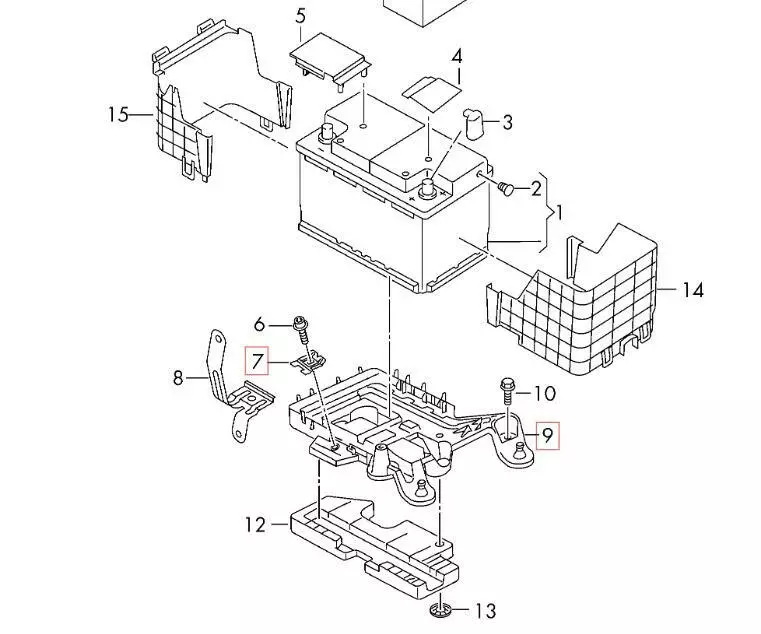 5
4
15
3
2
1
14
6
7
8
10
9
12
13