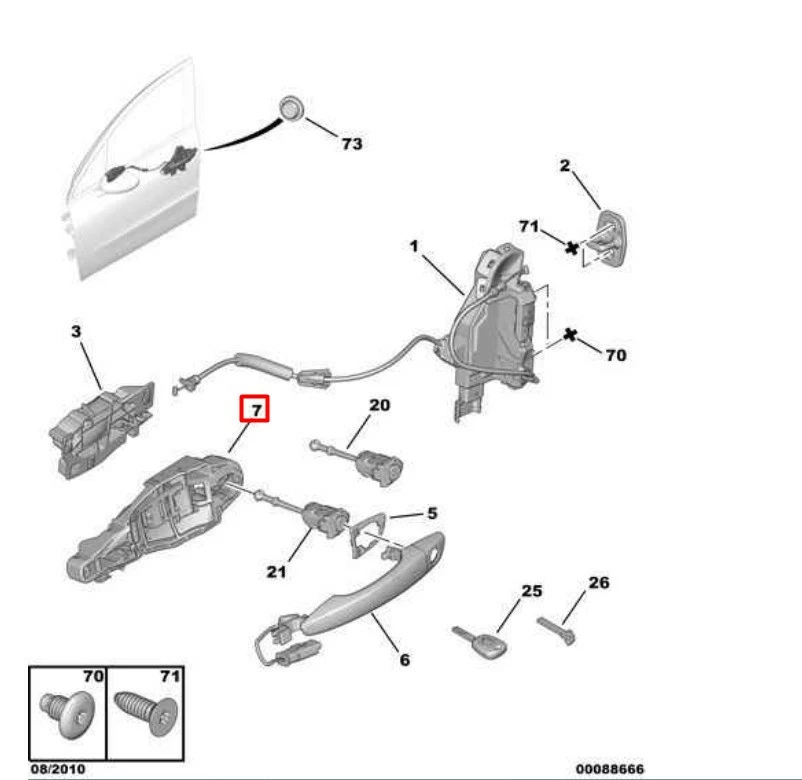 73
2
71
1
70
3
7
20
5
21
25
26
6
70
71
08/2010
00088666