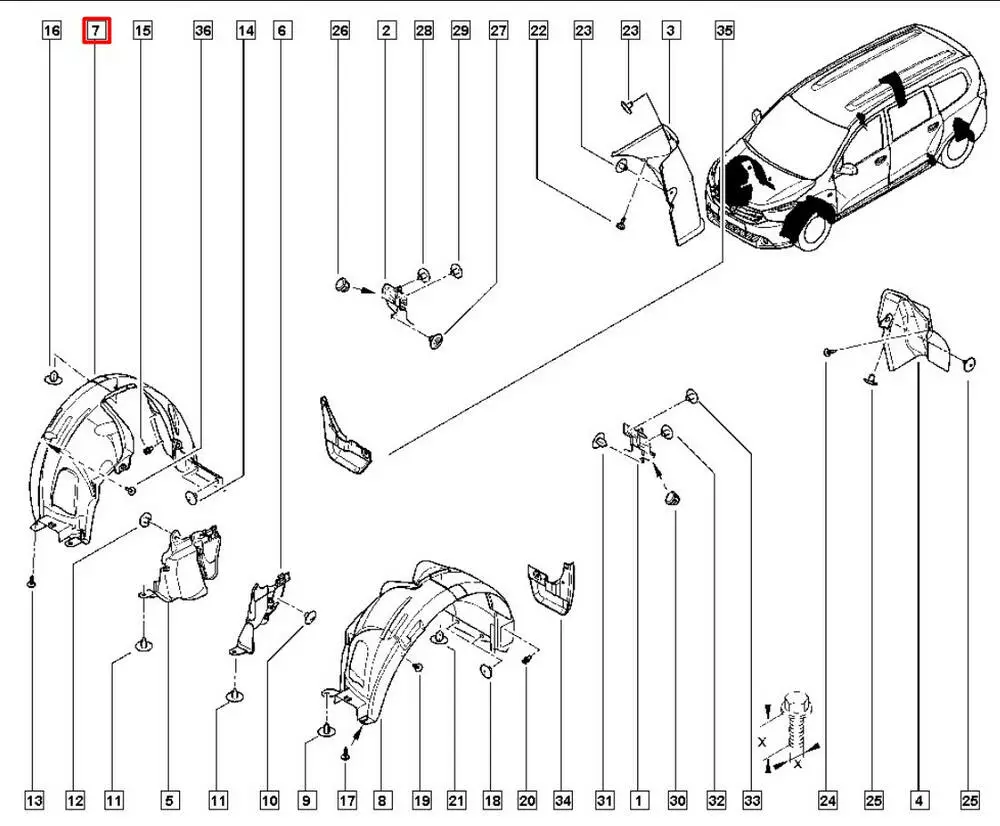 16 7 15 36 14 6 26 2 28 29 27 22 23 23 3 35

X
X

13 12 11 5 11 10 9 17 8 19 21 18 20 34 31 1 30 32 33 24 25 4 25