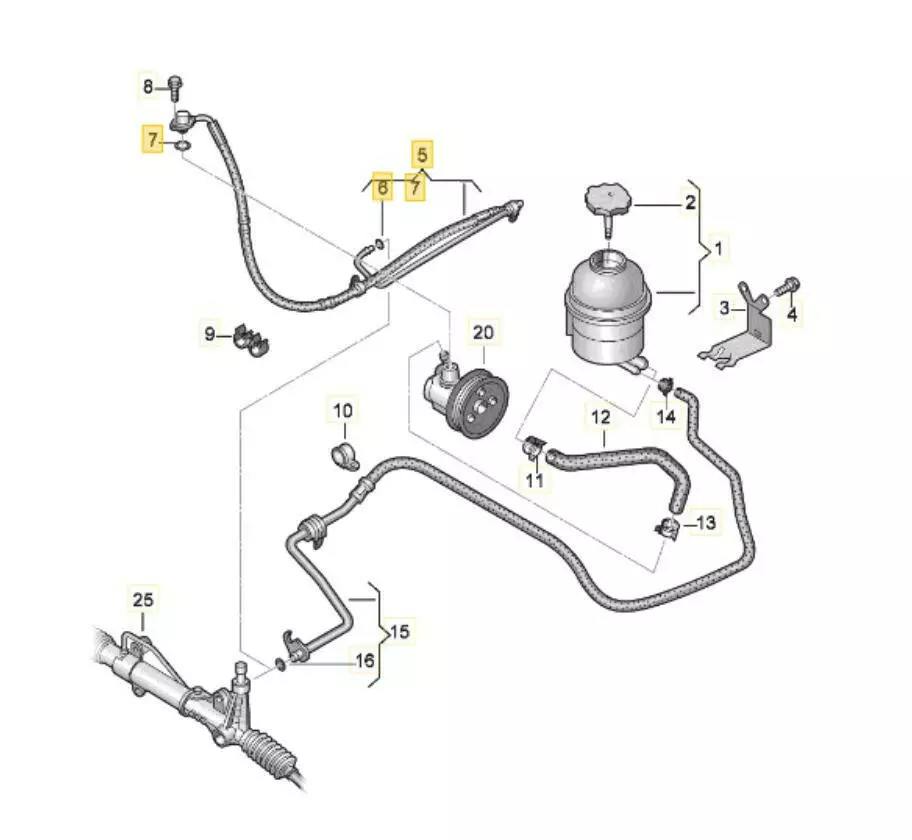 8
7
5
6
7
2
1
3
4
9
20
10
12
14
11
13
25
15
16