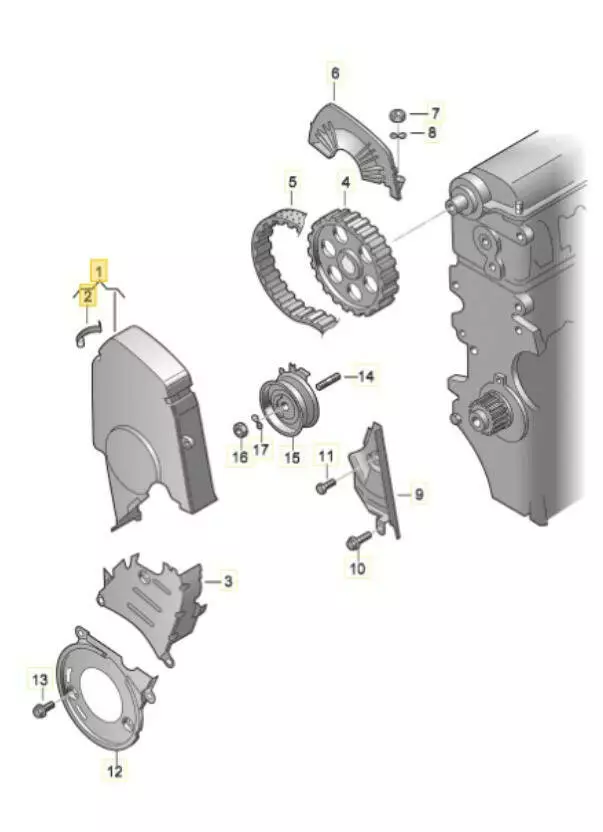 6
7
8
5
4
1
2
14
16
17
15
11
9
10
3
13
12