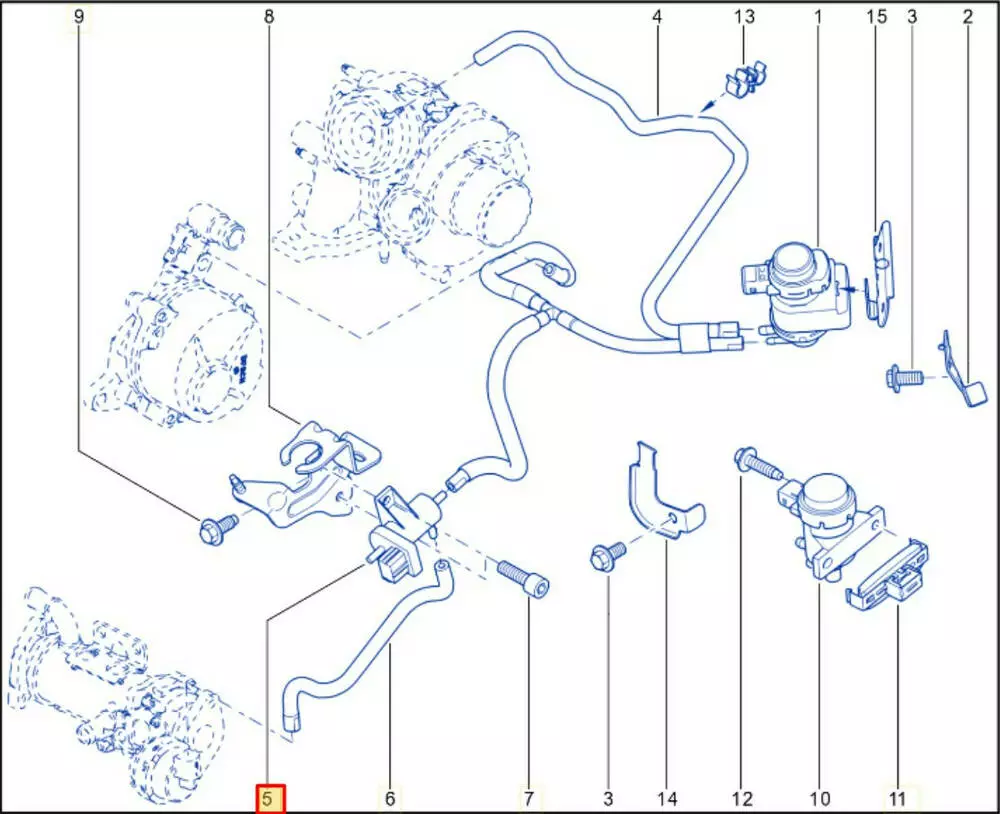 9
8
4
13
1
15
3
2
5
6
7
3
14
12
10
11