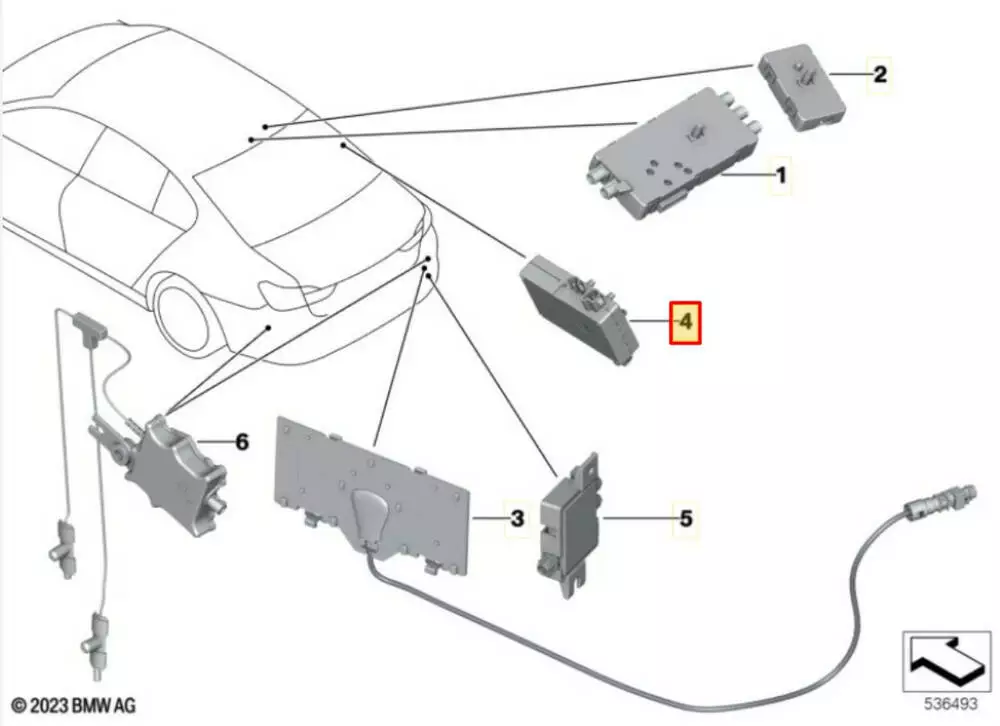 2
1
4
6
3
5
© 2023 BMW AG
536493