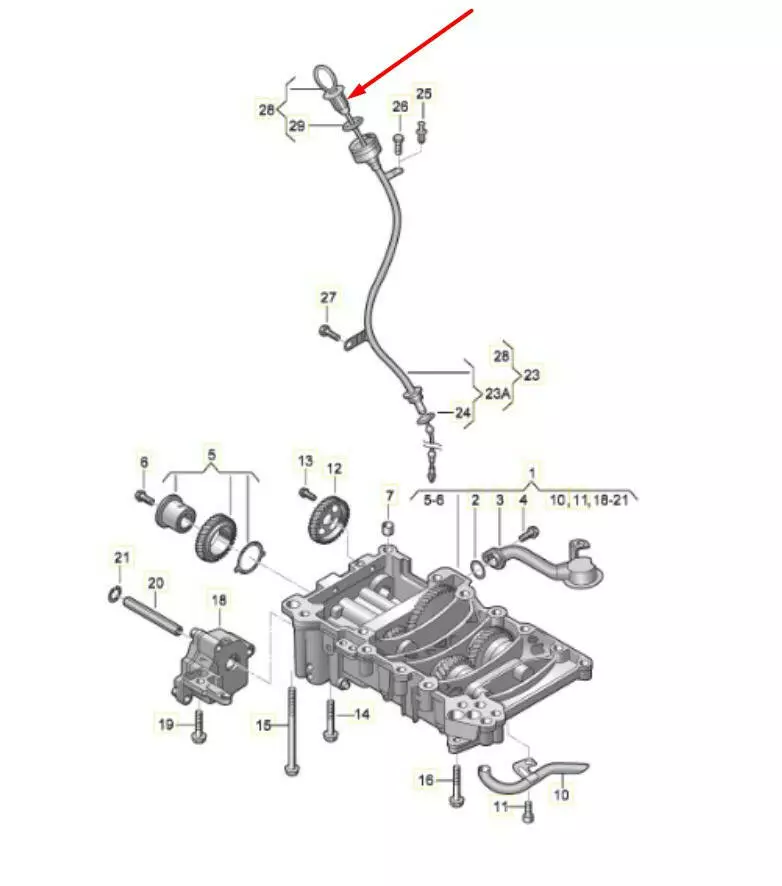 28
29
26
25
27
28
23
23A
24
6
5
13
12
7
1
5-6
2
3
4
10, 11, 18-21
21
20
18
19
15
14
16
11
10