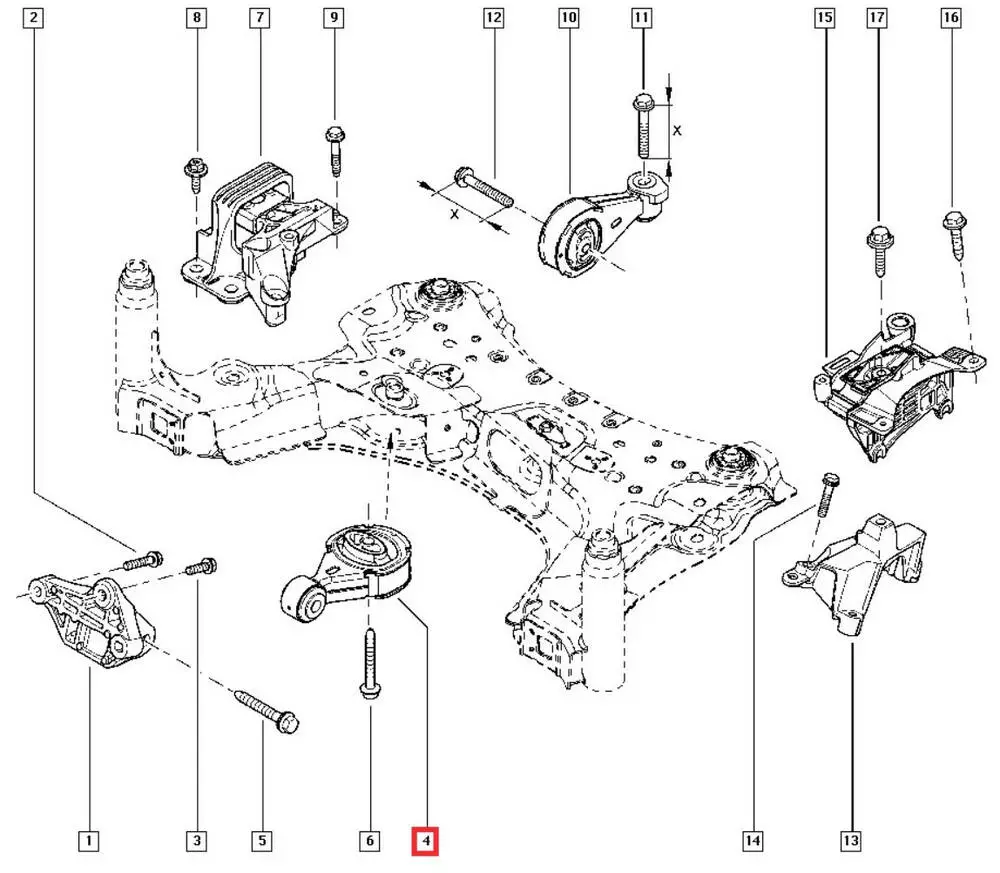 2
8
7
9
12
10
11
15
17
16
X
X
1
3
5
6
4
14
13