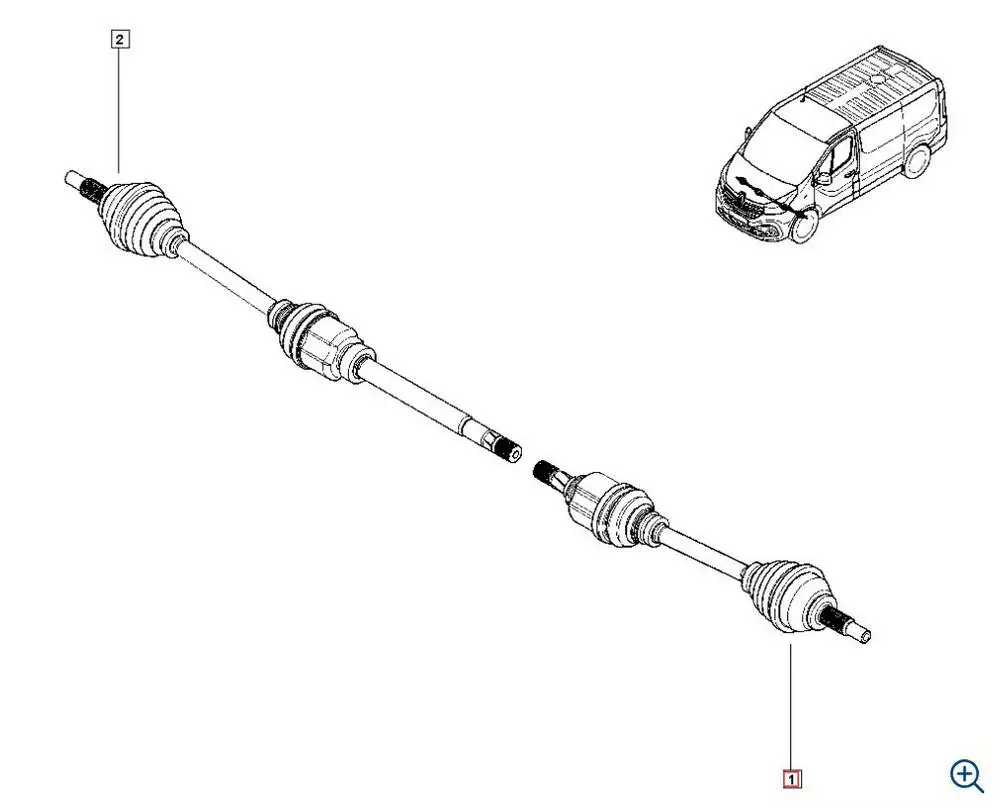 2

1