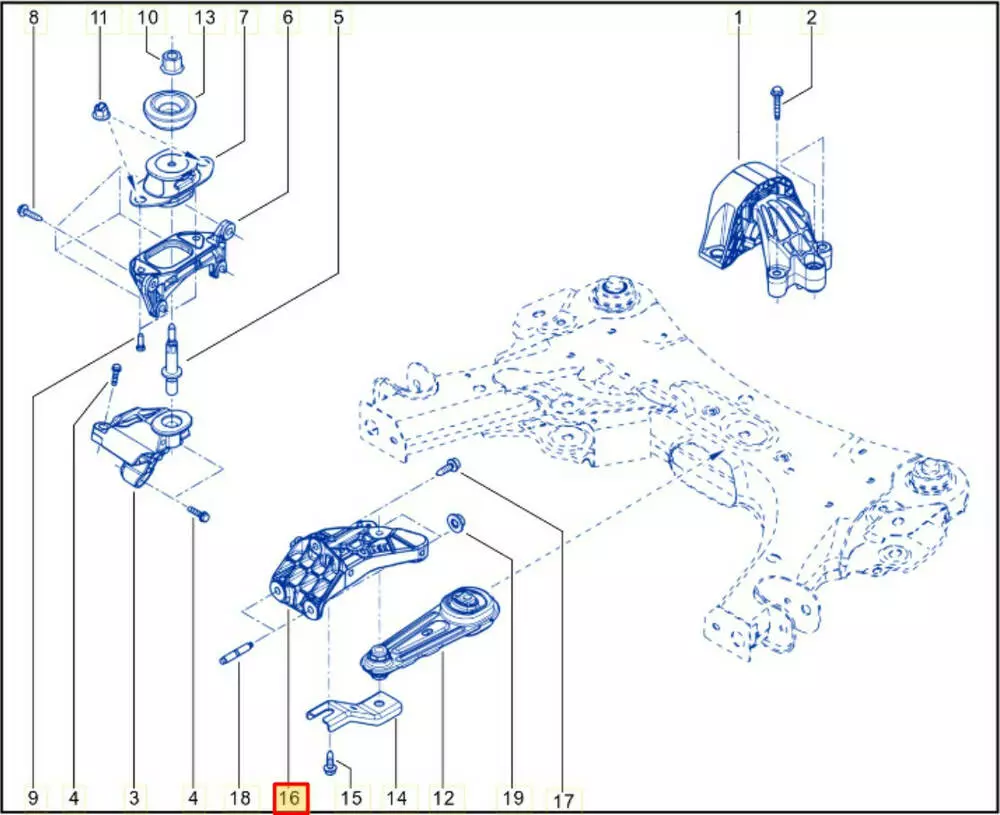 8 11 10 13 7 6 5 1 2

9 4 3 4 18 16 15 14 12 19 17