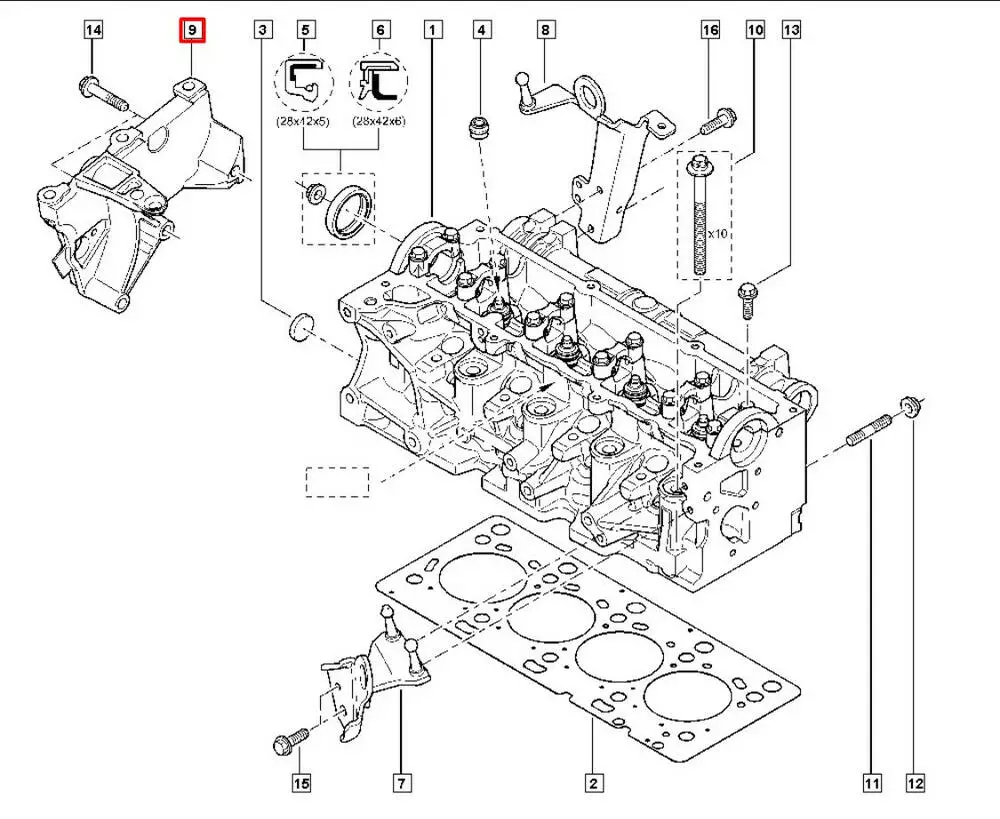 14
9
3
5
6
1
4
8
16
10
13
(28x42x5)
(28x42x6)
x10
15
7
2
11
12