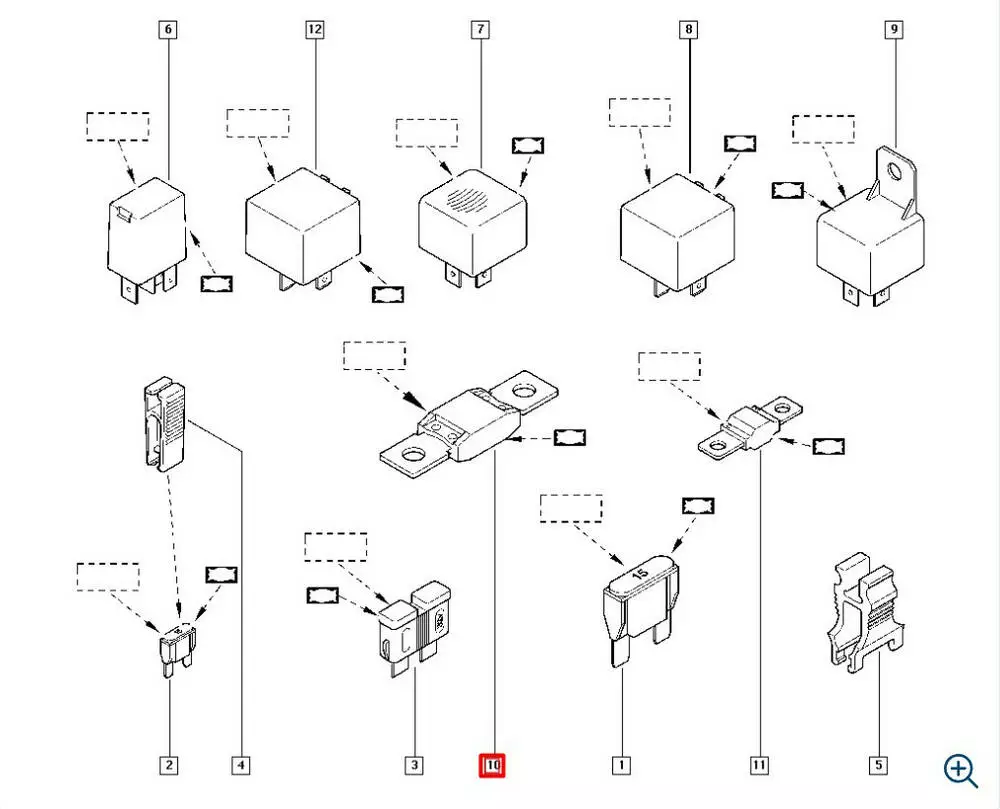 6
12
7
8
9
15
2
4
3
10
1
11
5