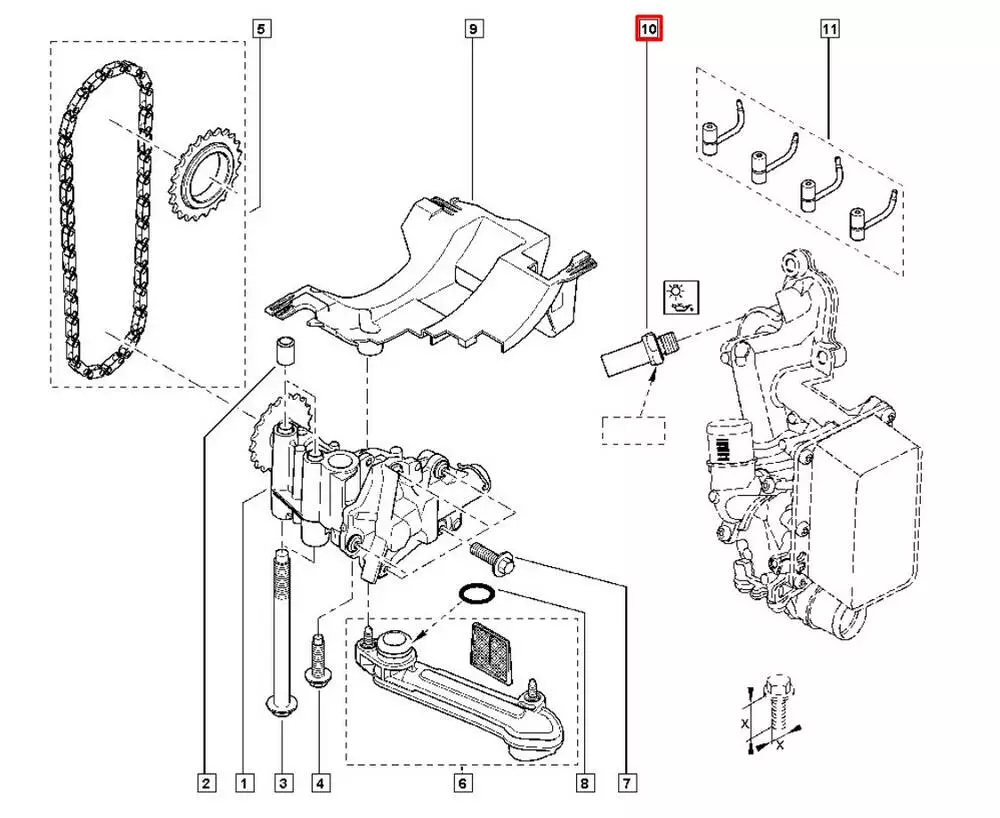 5
9
10
11
X
X
2
1
3
4
6
8
7