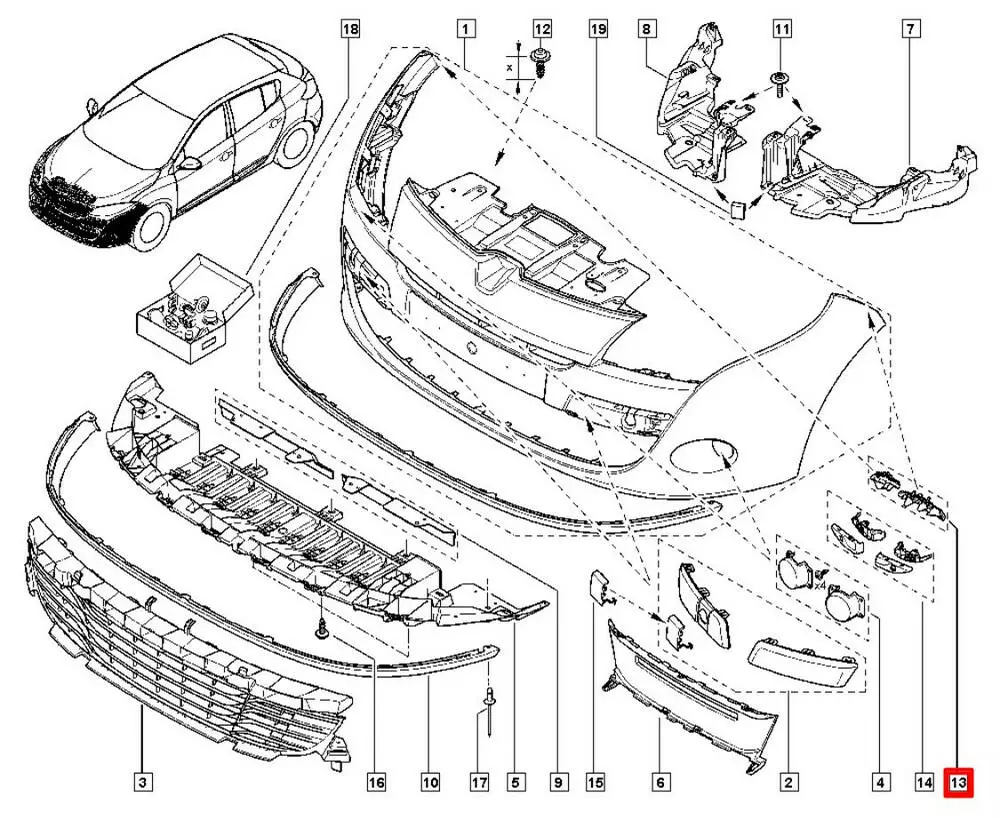 18
1
12
x
19
8
11
7
x4
3
16
10
17
5
9
15
6
2
4
14
13