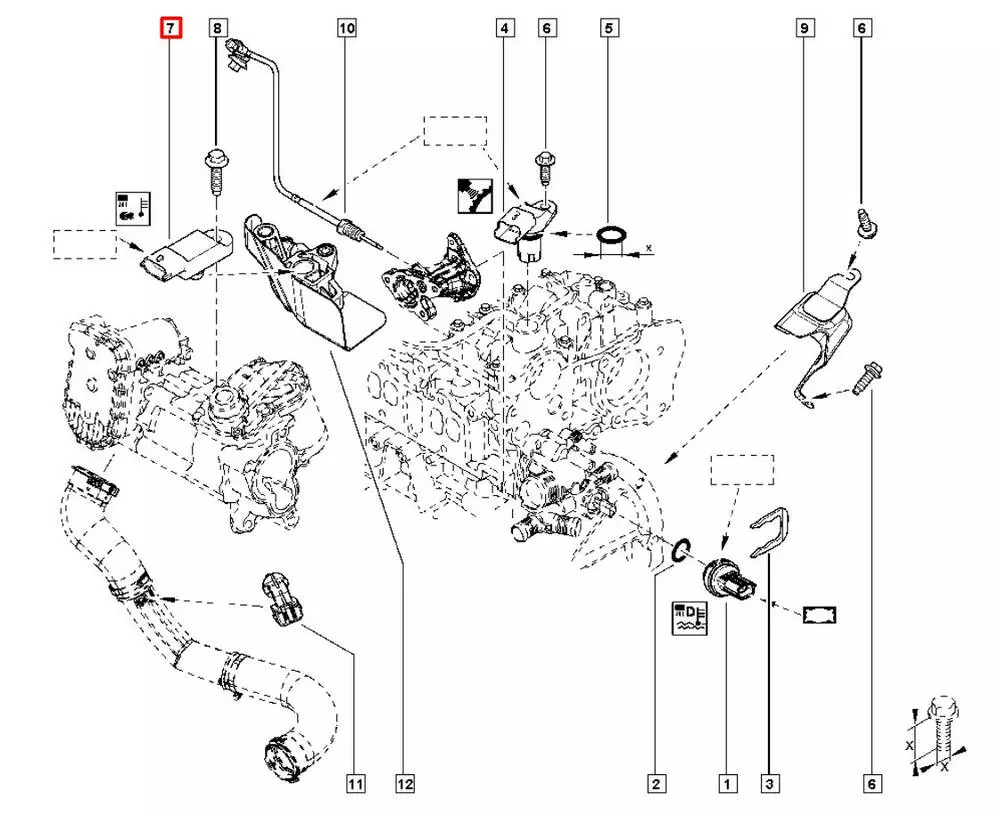 7
8
10
4
6
5
9
6
x
D
11
12
2
1
3
6
X
X