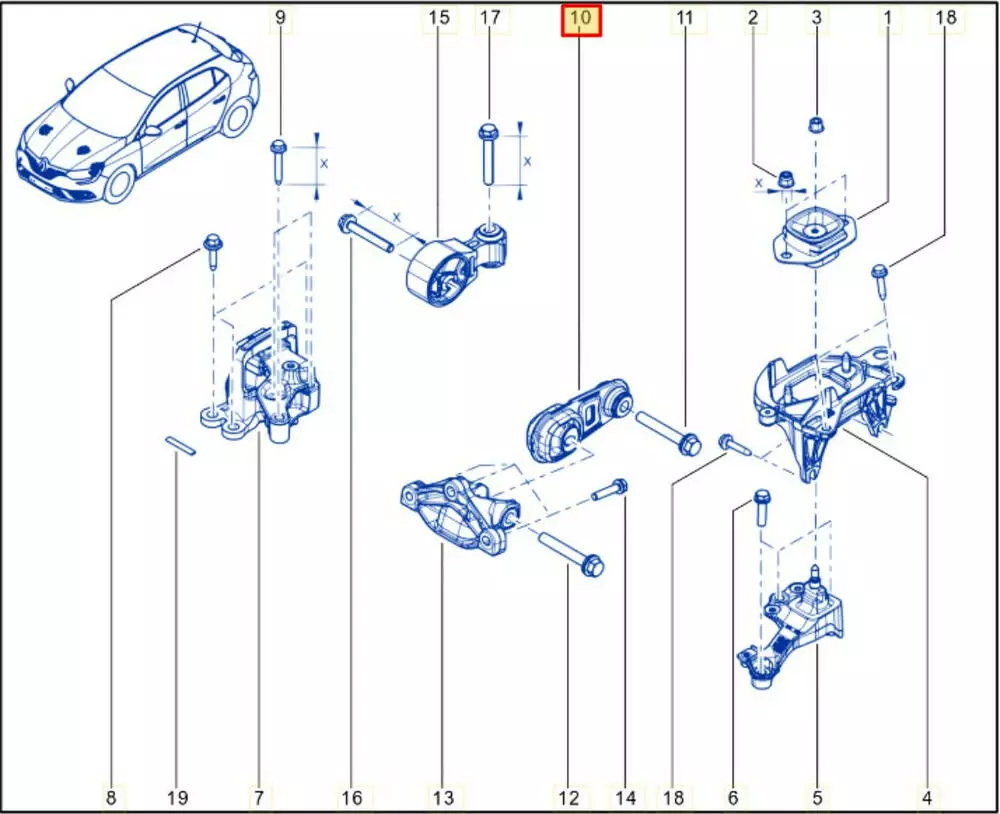 9
15
17
10
11
2
3
1
18

x
x
x
x

8
19
7
16
13
12
14
18
6
5
4