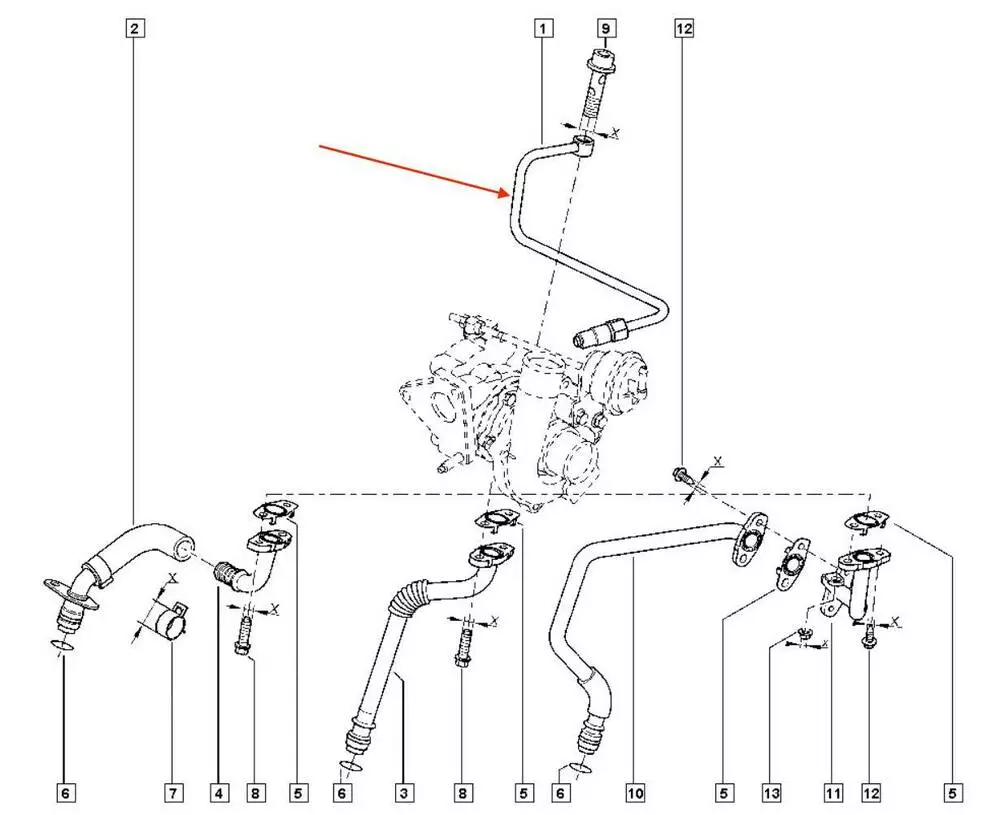 2
1
9
12
X
X
X
X
X
X
X
X
6
7
4
8
5
6
3
8
5
6
10
5
13
11
12
5