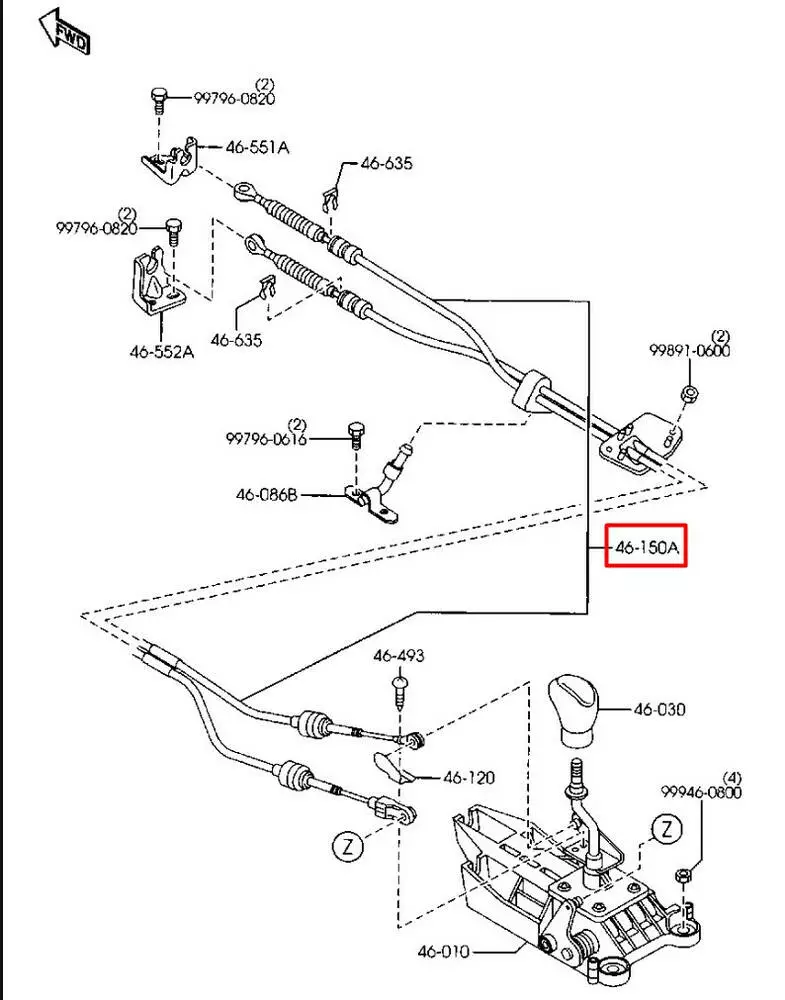 FWD

(2)
99796-0820

46-551A

46-635

(2)
99796-0820

46-552A

46-635

(2)
99891-0600

(2)
99796-0616

46-086B

46-150A

46-493

46-030

46-120

(4)
99946-0800

Z

Z

46-010