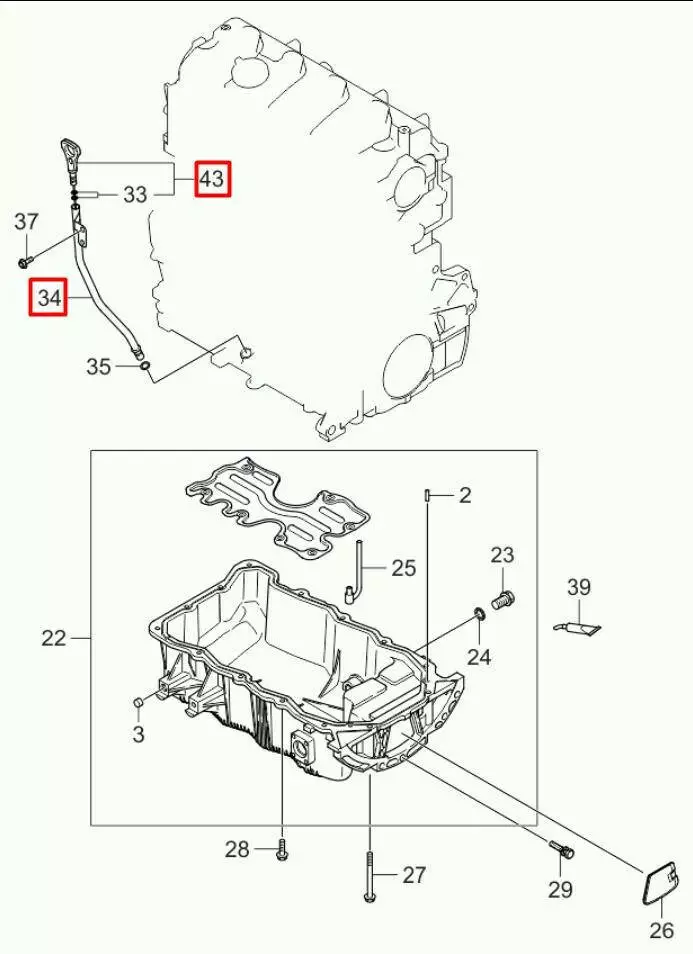 43
33
37
34
35
2
25
23
39
22
24
3
28
27
29
26