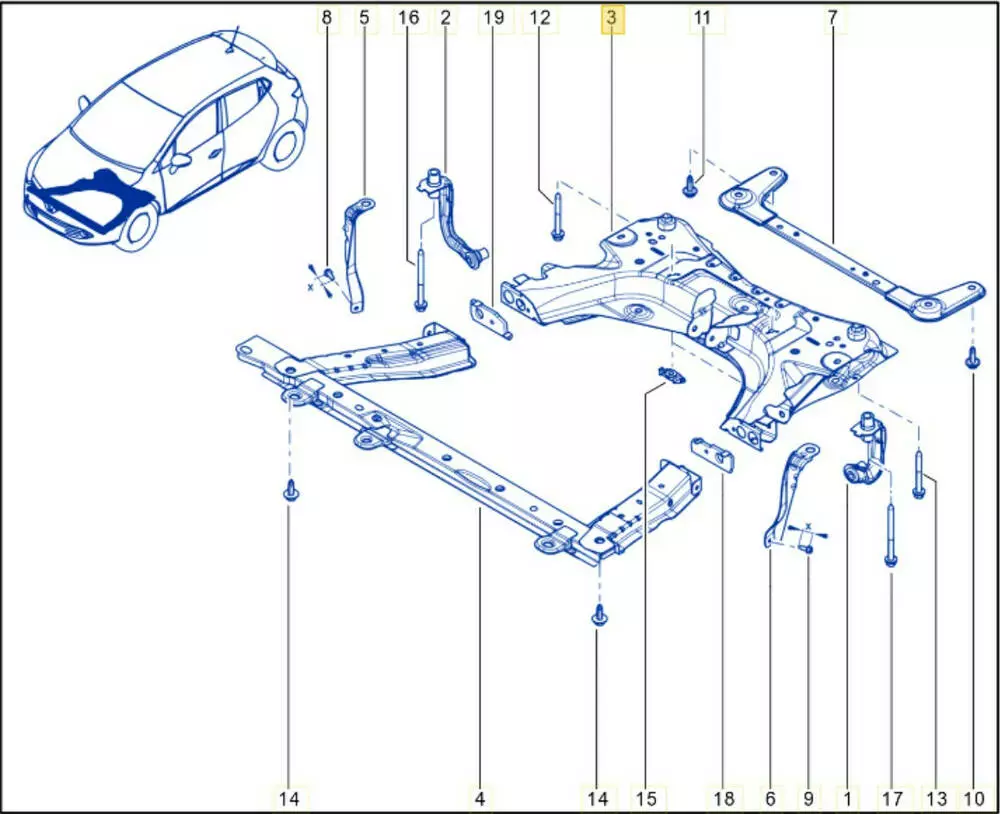 8 5 16 2 19 12 3 11 7

x

x

14 4 14 15 18 6 9 1 17 13 10