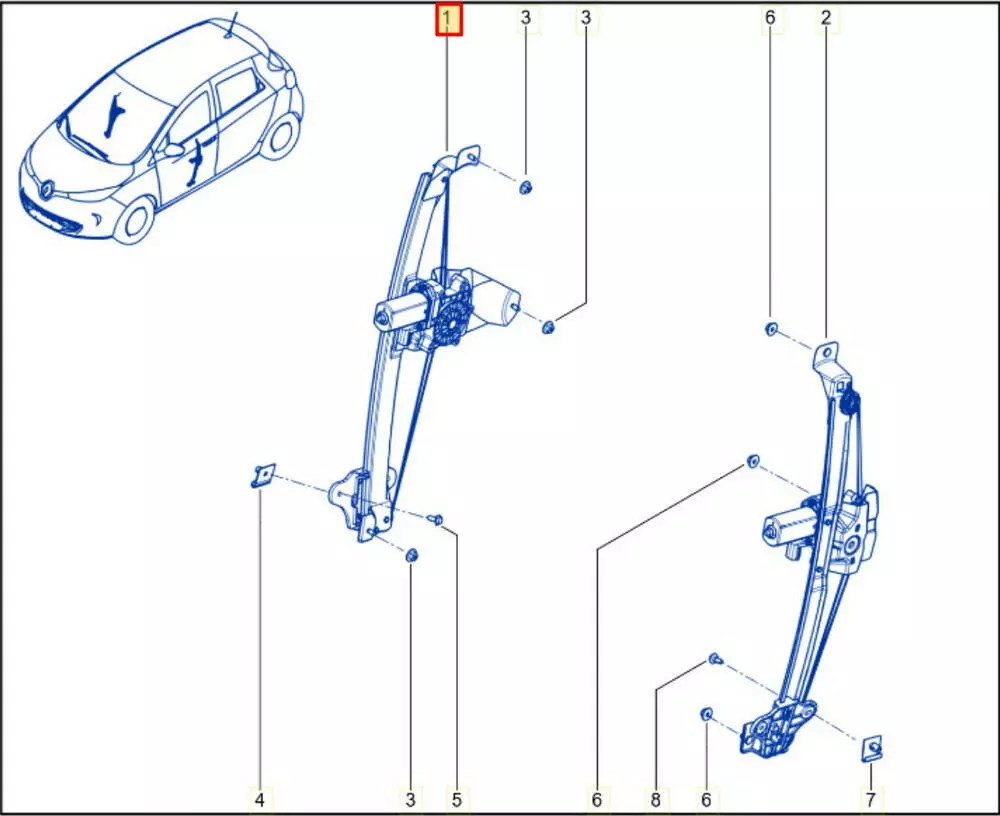 1
3
3
6
2
4
3
5
6
8
6
7