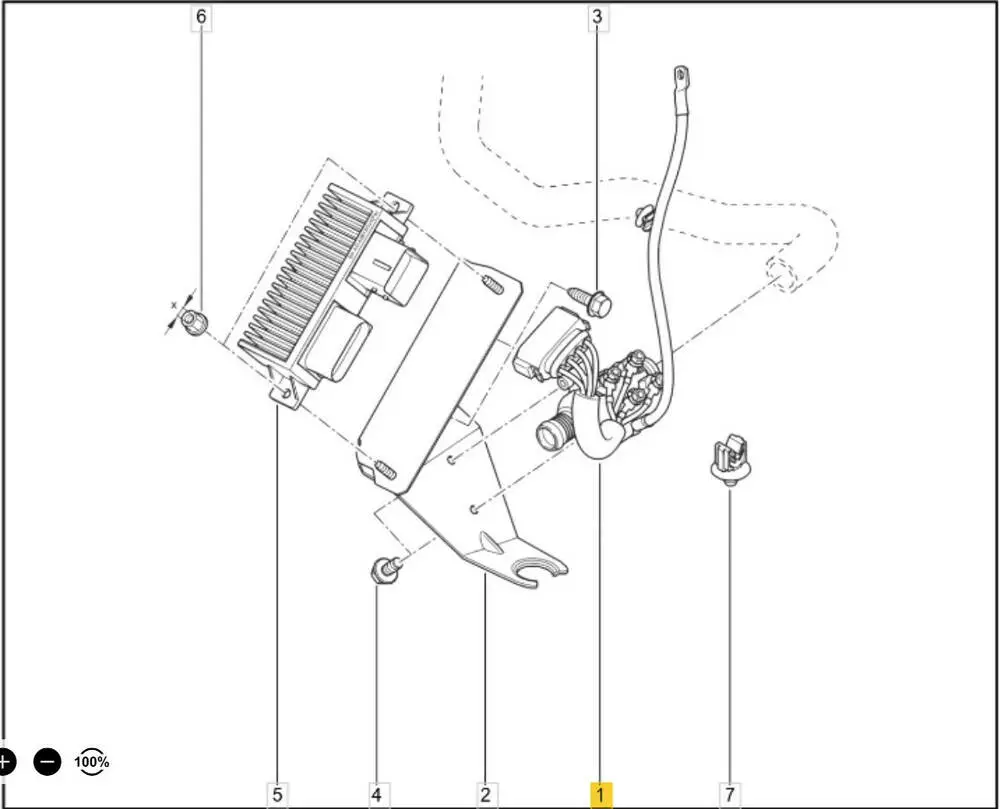 6
3
x
100%
5
4
2
1
7