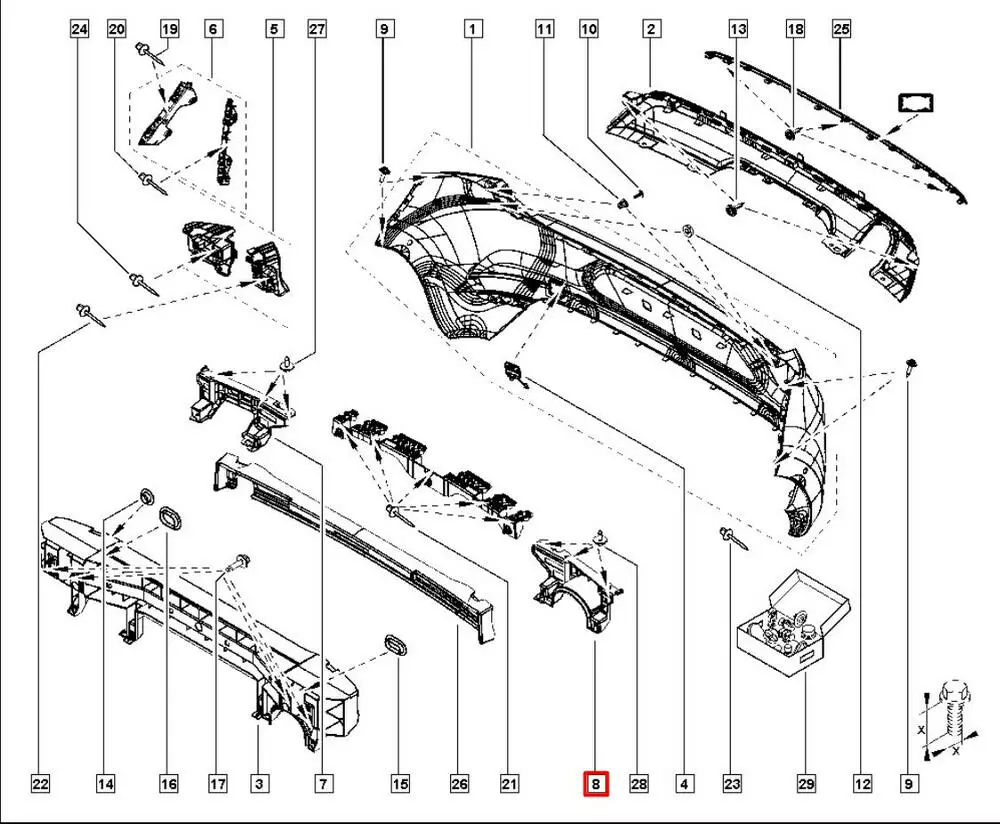 24 20 19 6 5 27 9 1 11 10 2 13 18 25

22 14 16 17 3 7 15 26 21 8 28 4 23 29 12 9

X
X