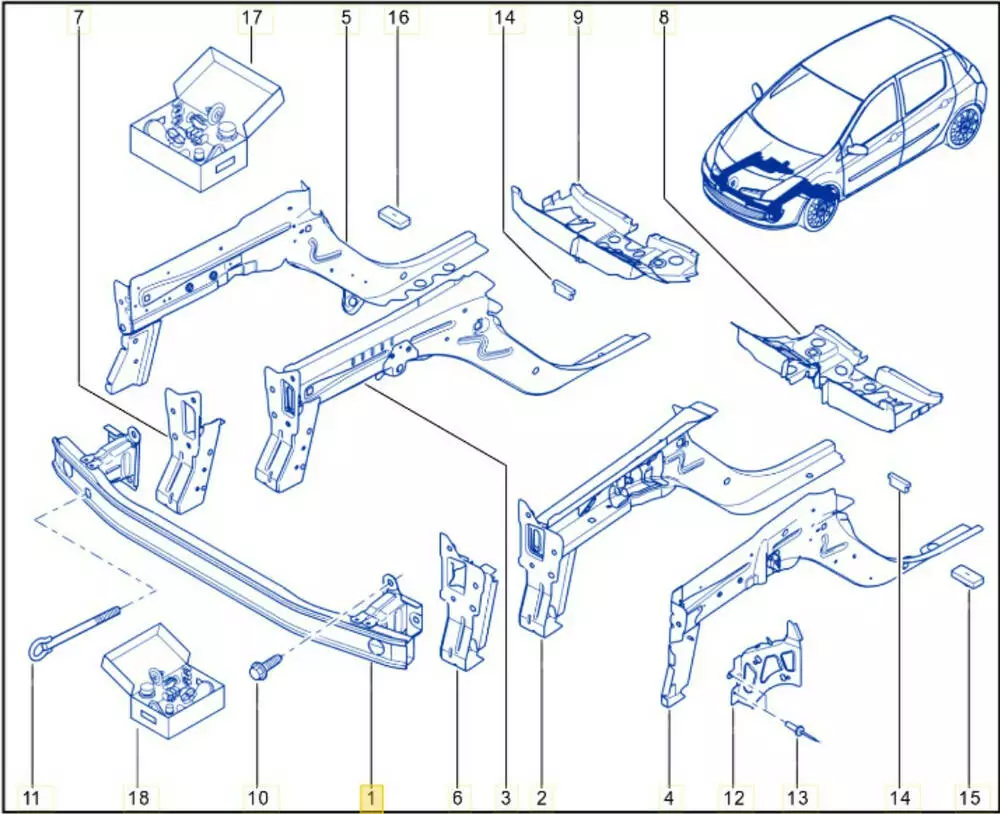 7 17 5 16 14 9 8

11 18 10 1 6 3 2 4 12 13 14 15