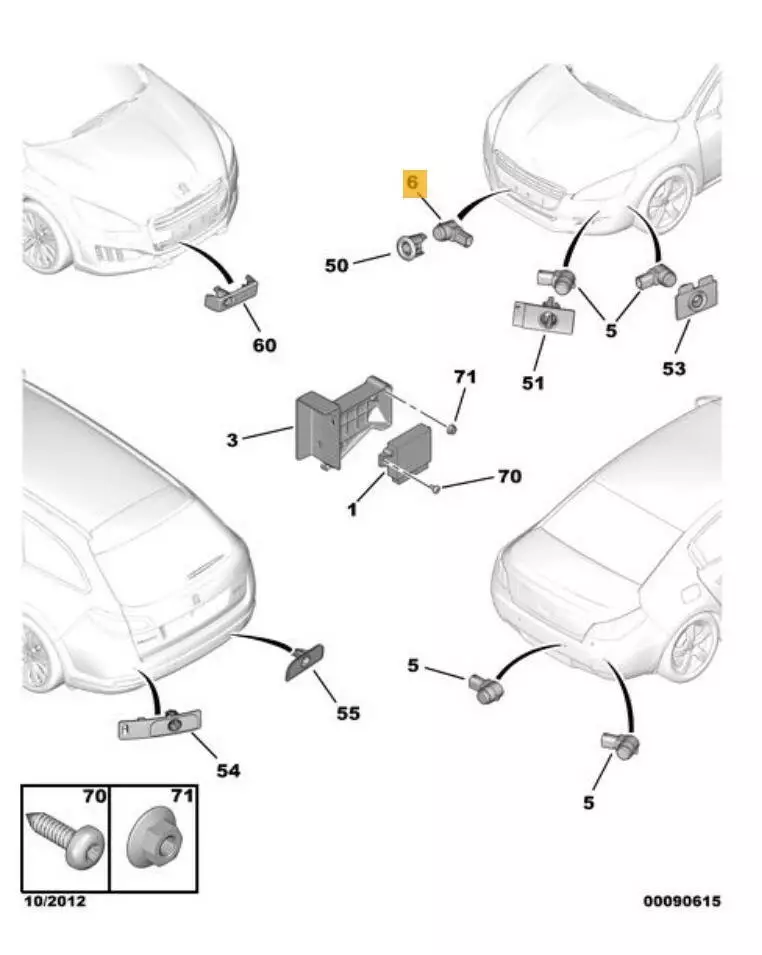 6
50
60
5
51
53
71
3
70
1
5
55
54
5
70
71
10/2012
00090615