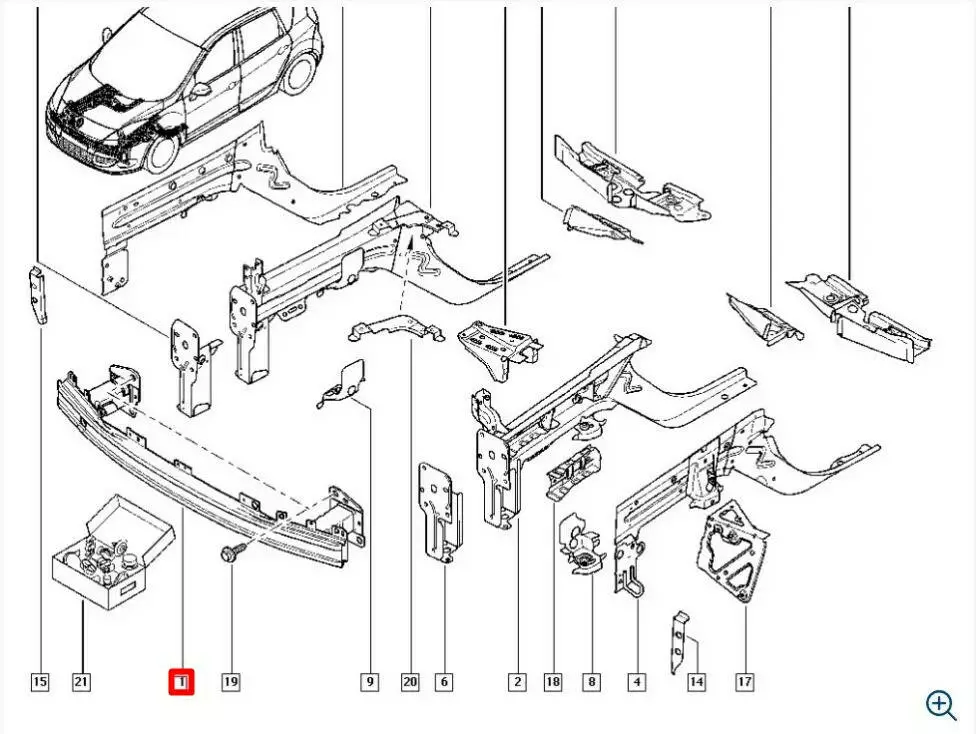 15 21 1 19 9 20 6 2 18 8 4 14 17