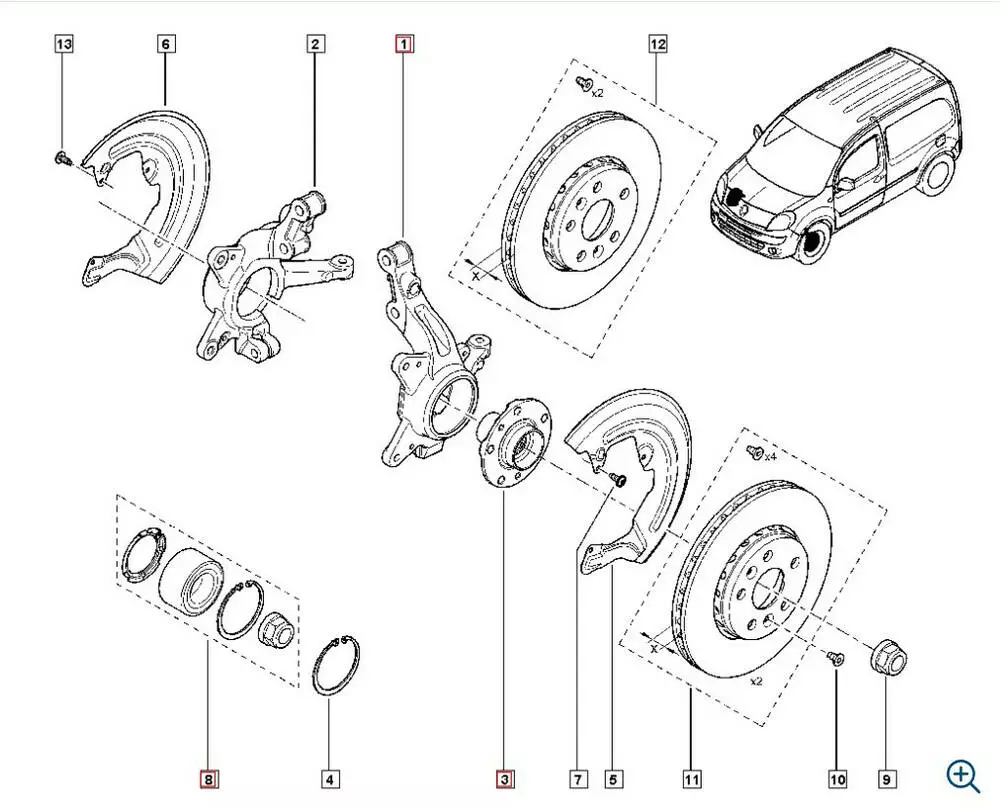 13
6
2
1
12
x2
X
x4
X
x2
8
4
3
7
5
11
10
9