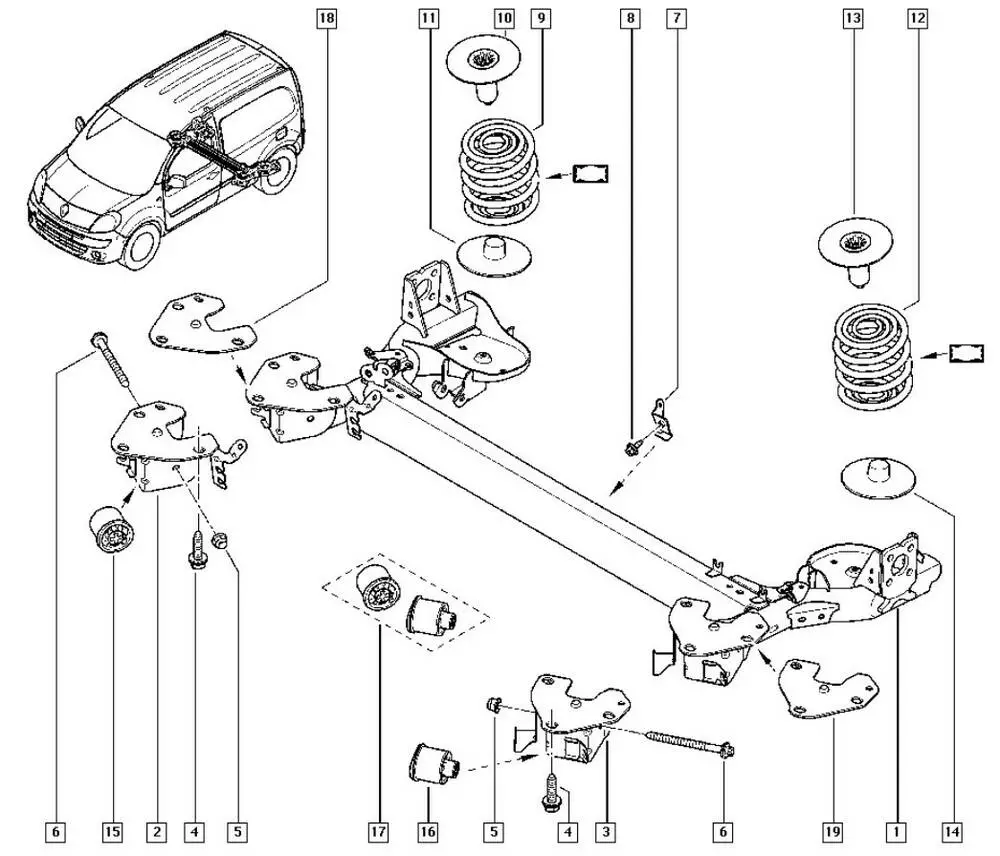 18
11
10
9
8
7
13
12
6
15
2
4
5
17
16
5
4
3
6
19
1
14